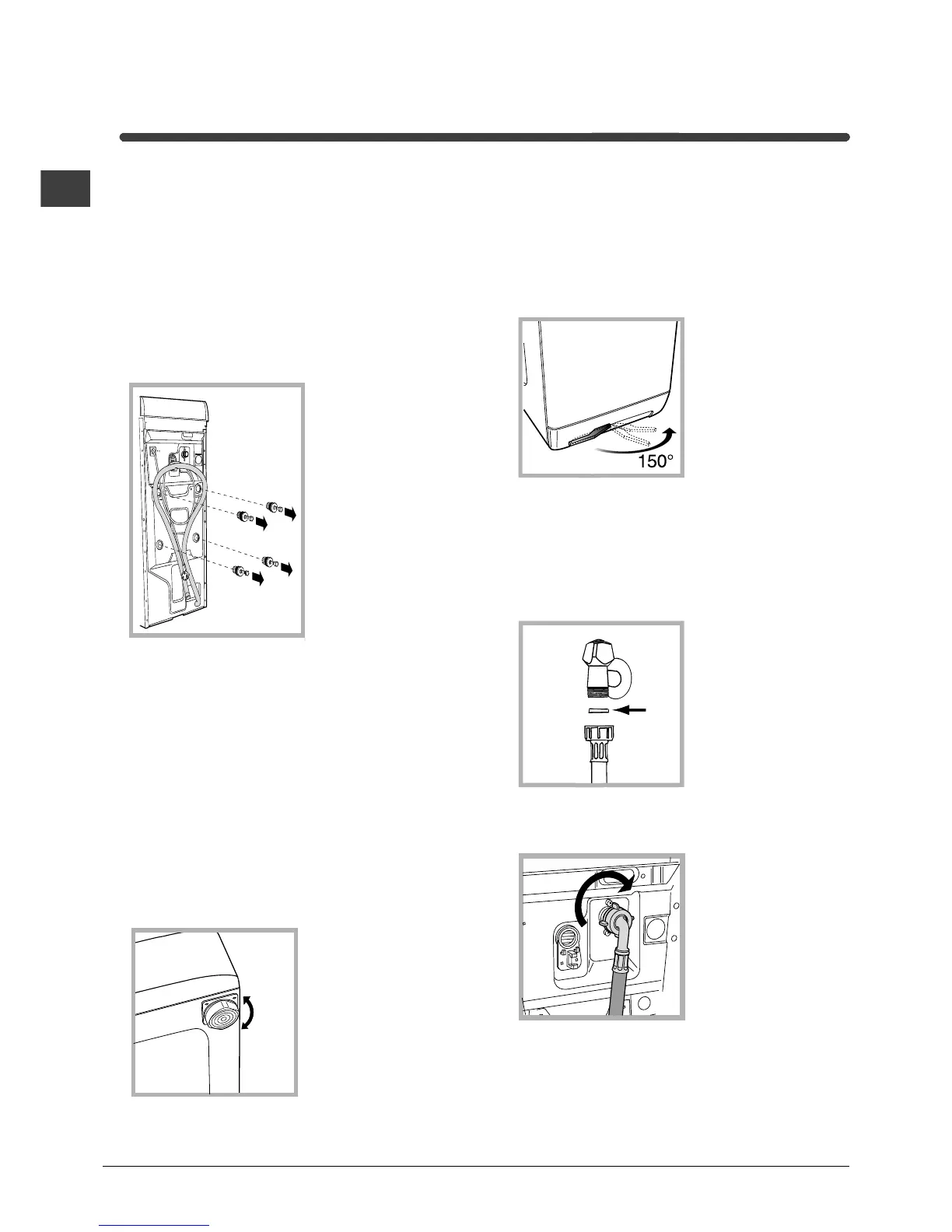 150°