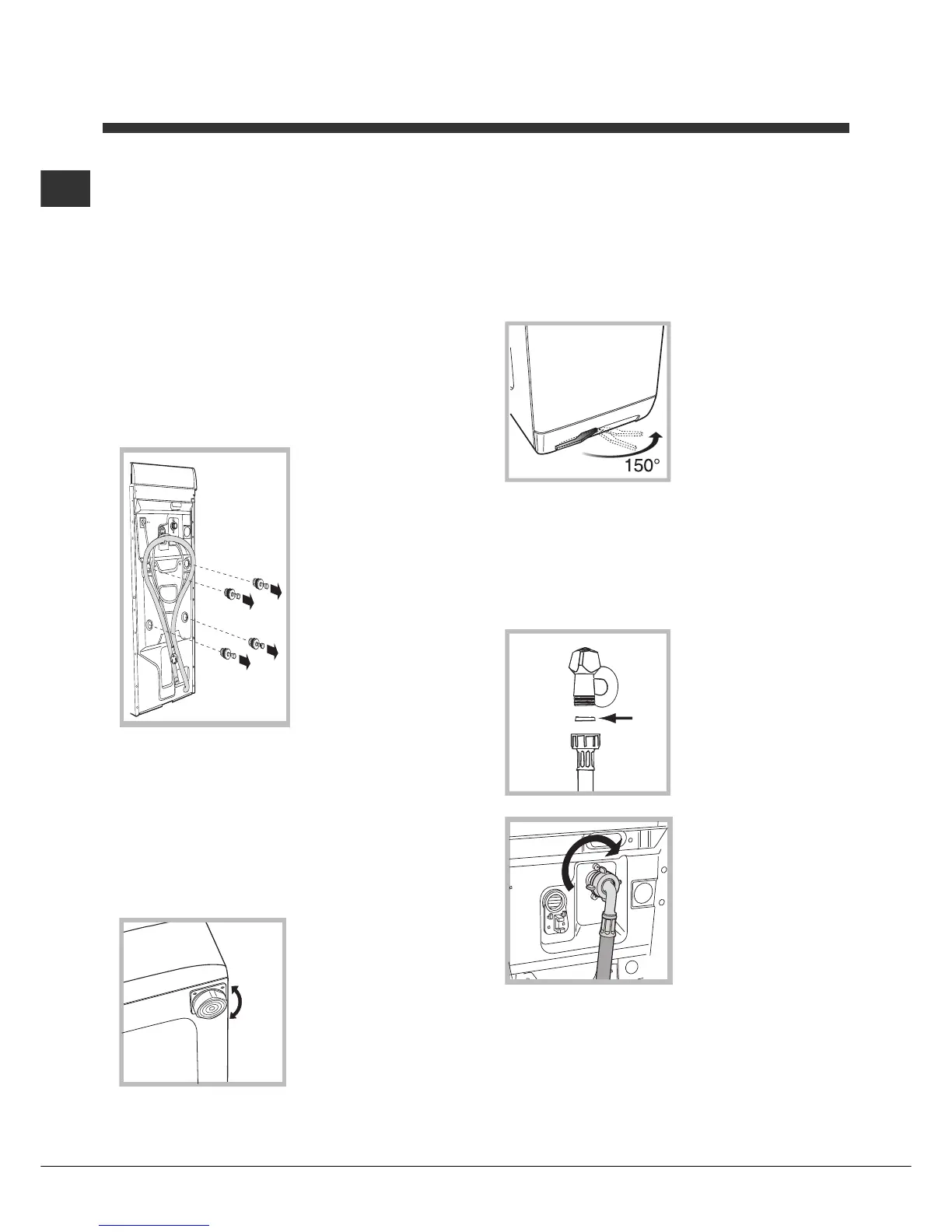 150°