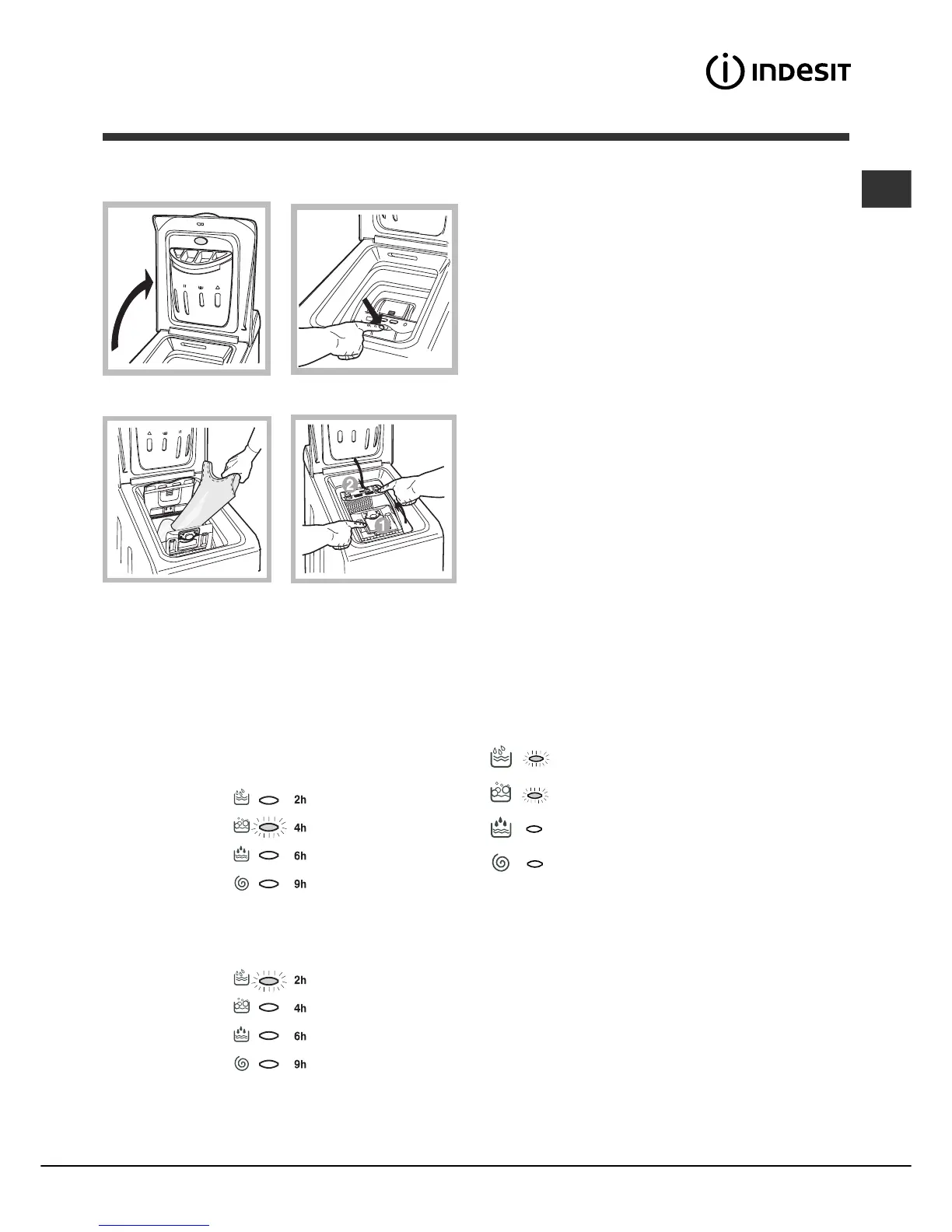 INDESIT

2
1

2h
4h
6h
9h

2h
4h
6h
9h