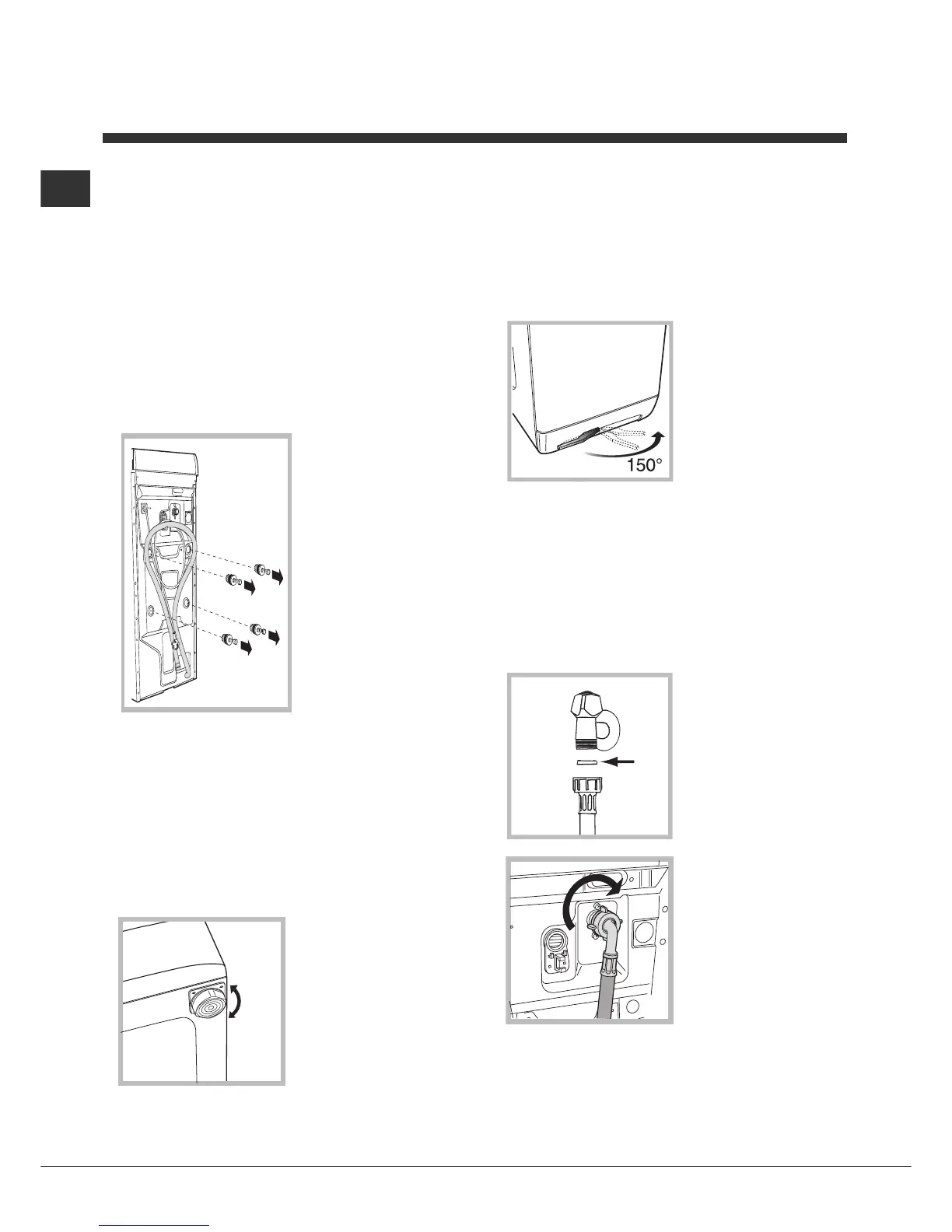 150°