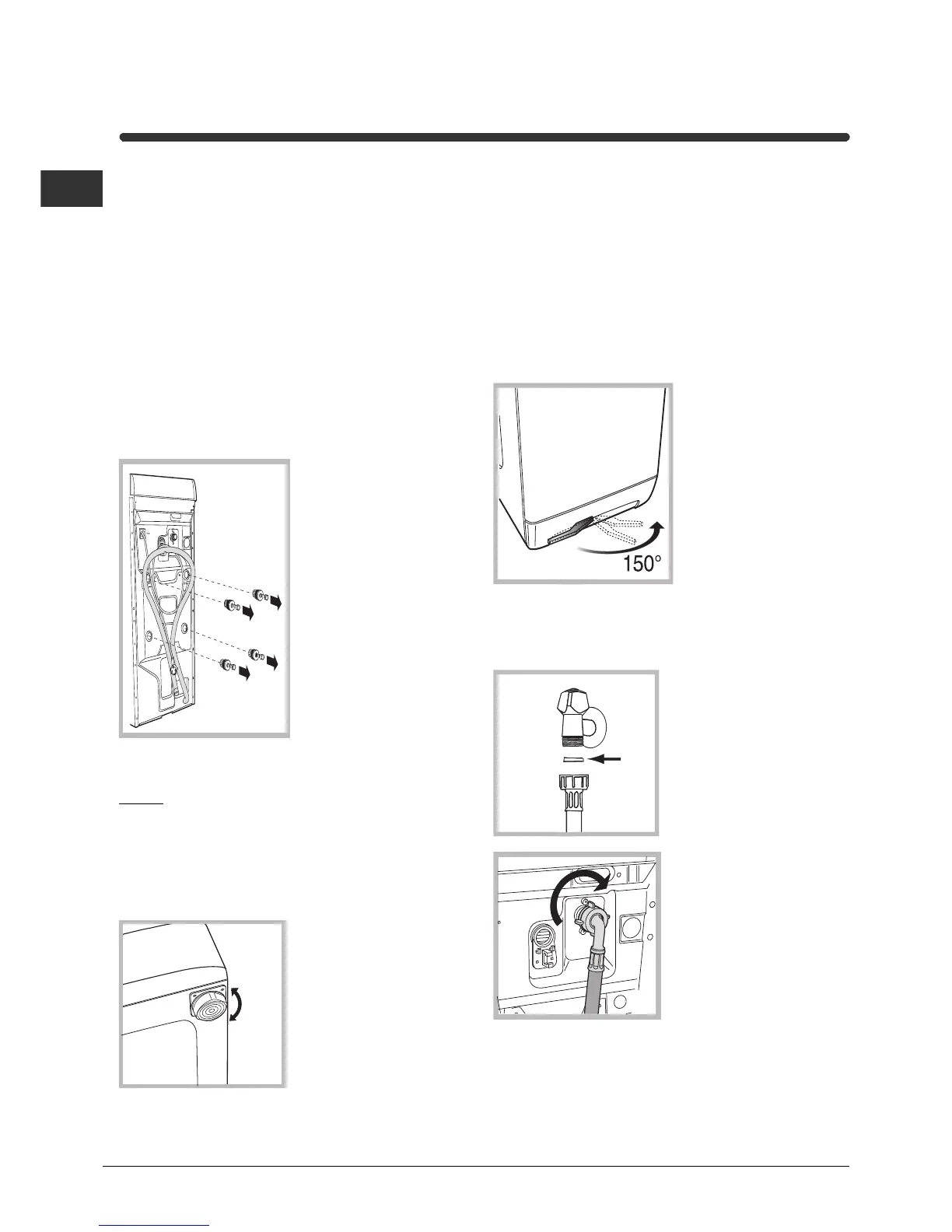 150°