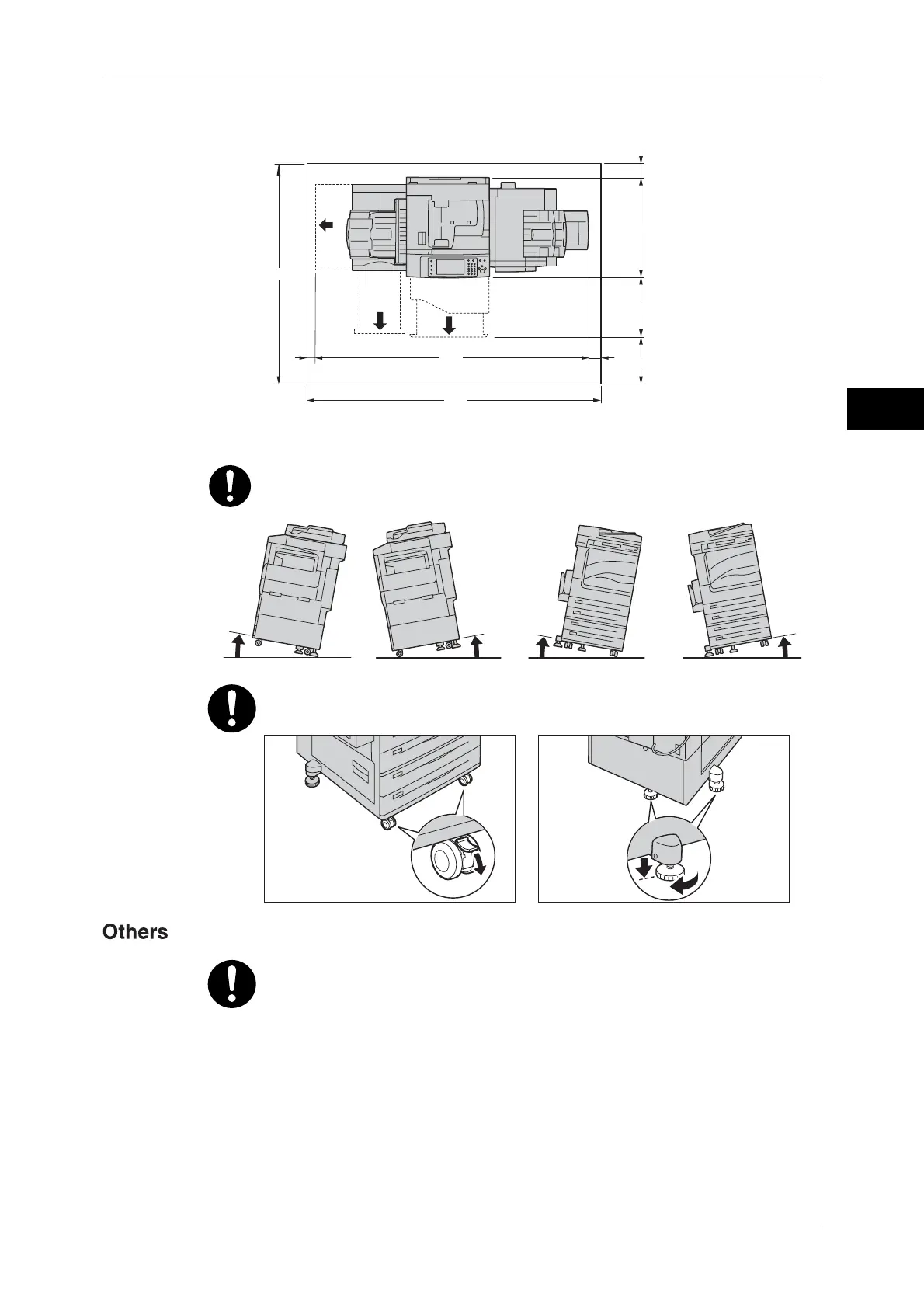 Others