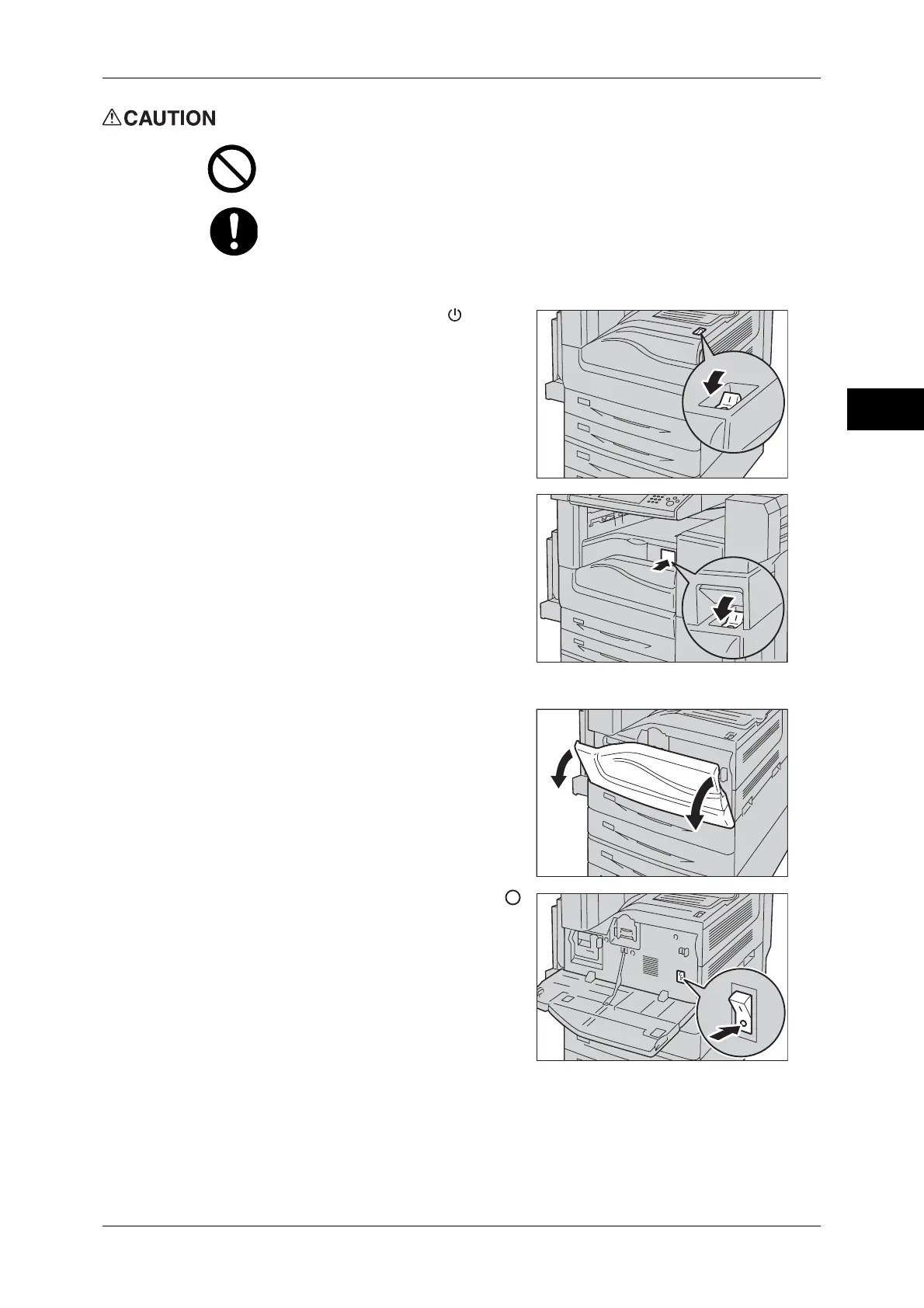 CAUTION