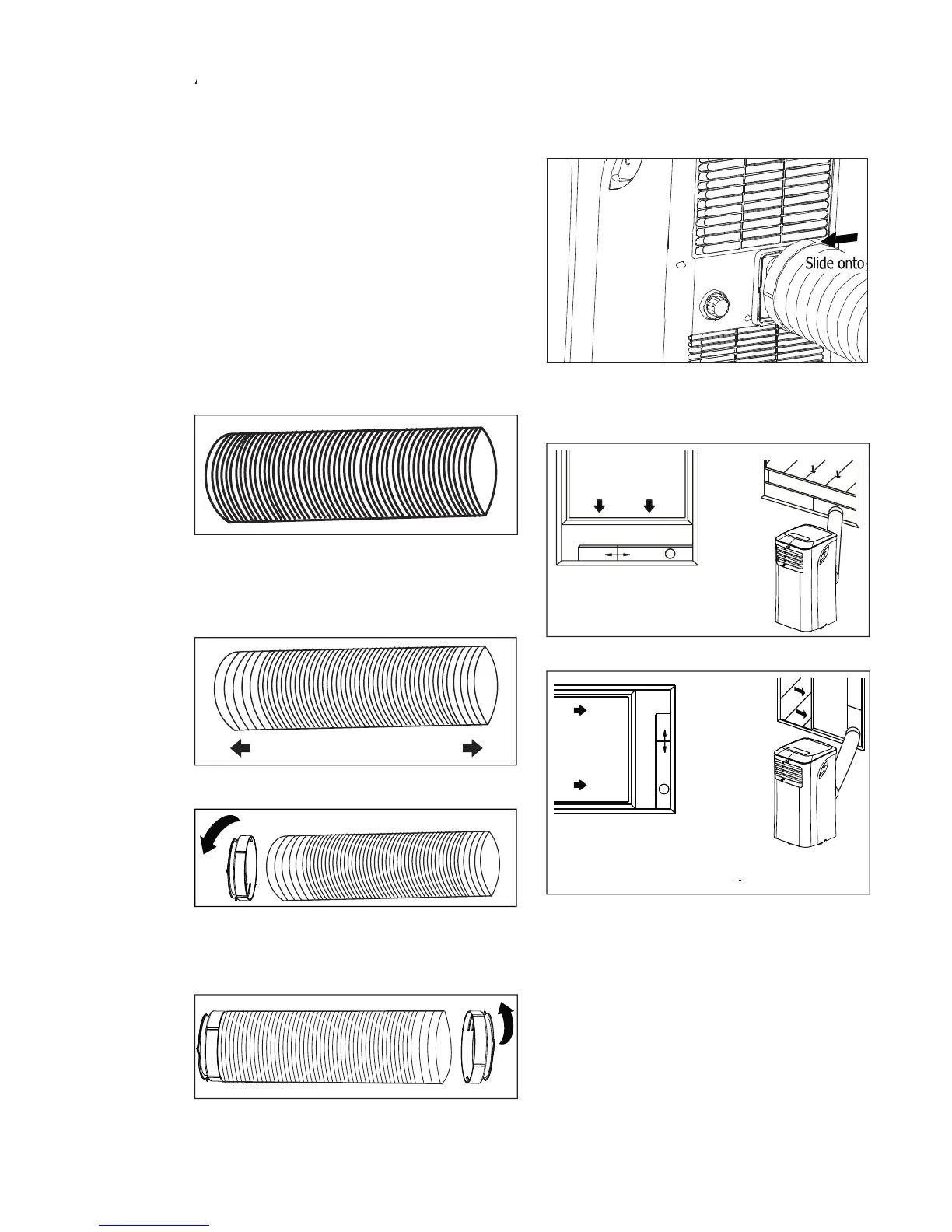 Slide onto