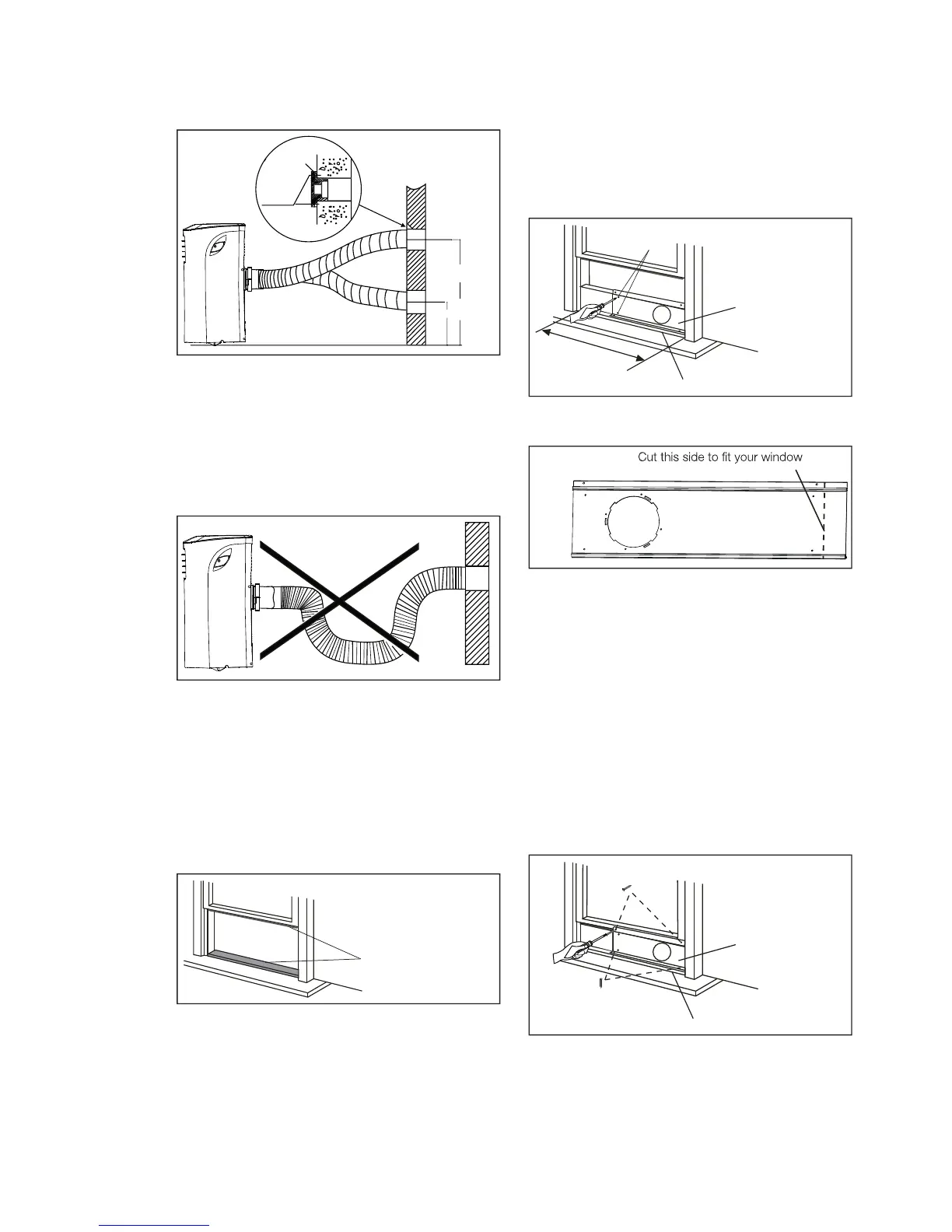 Cut this side to fit your window