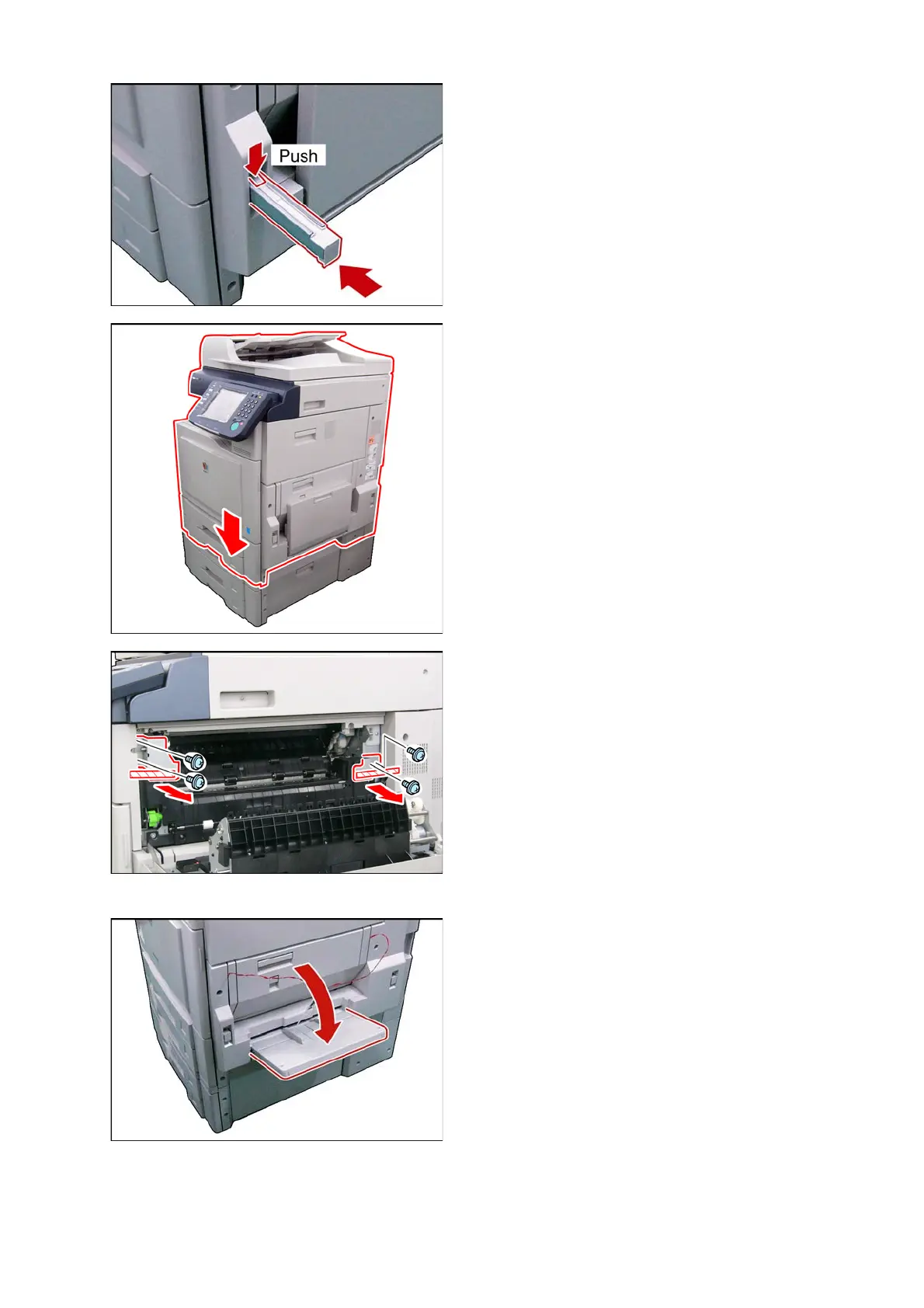 Push