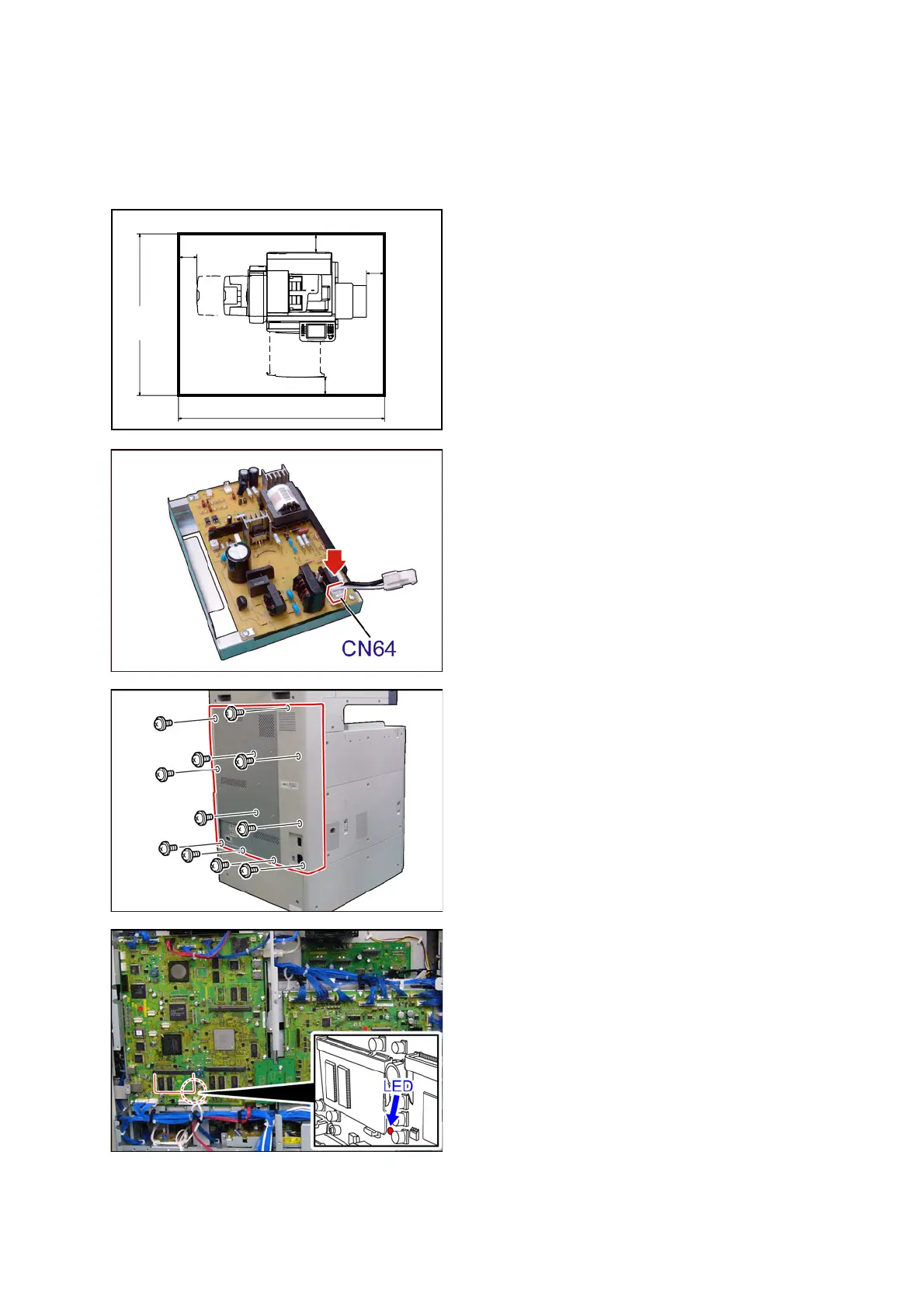 CN64

LED