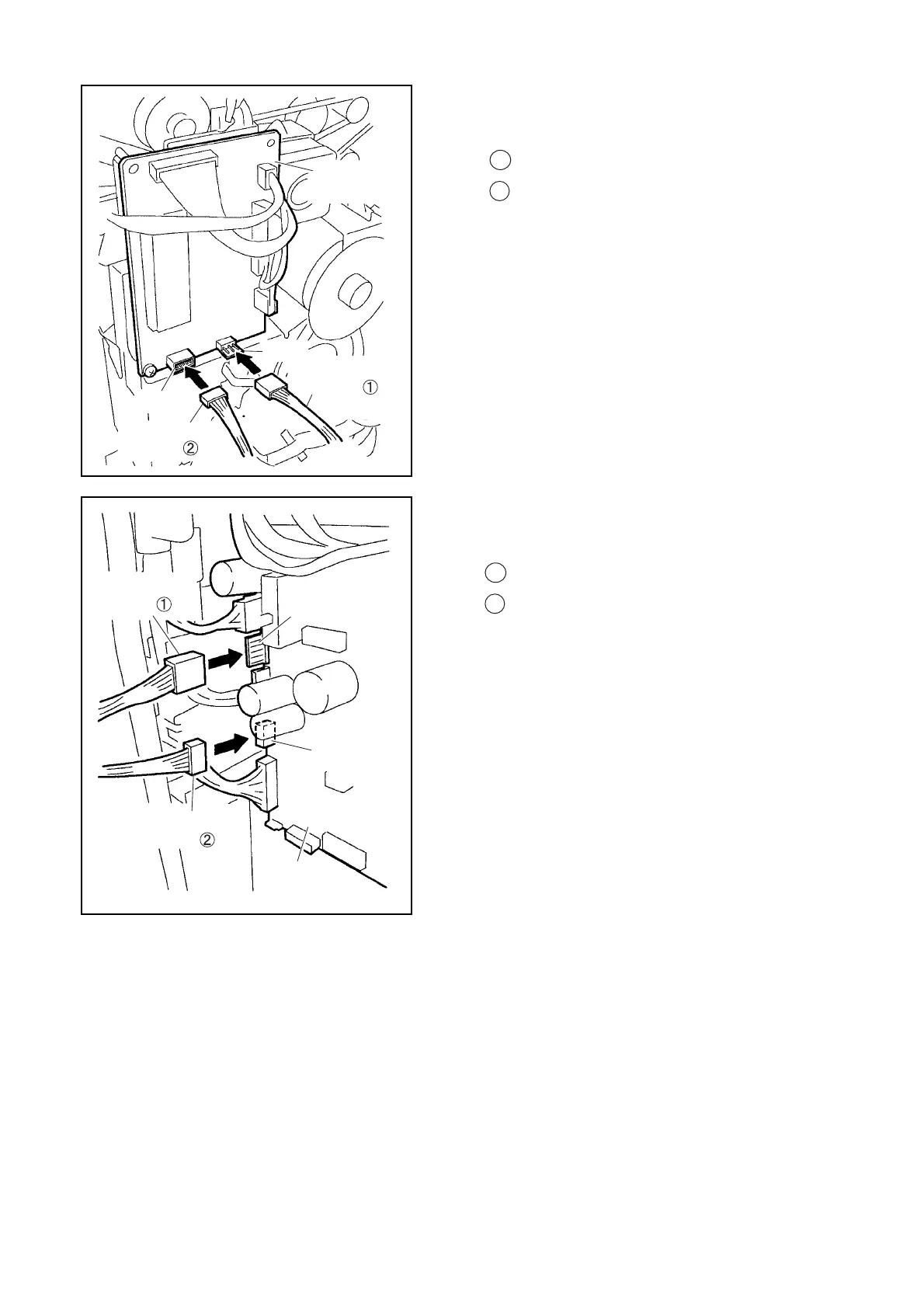 ①

②

①

②