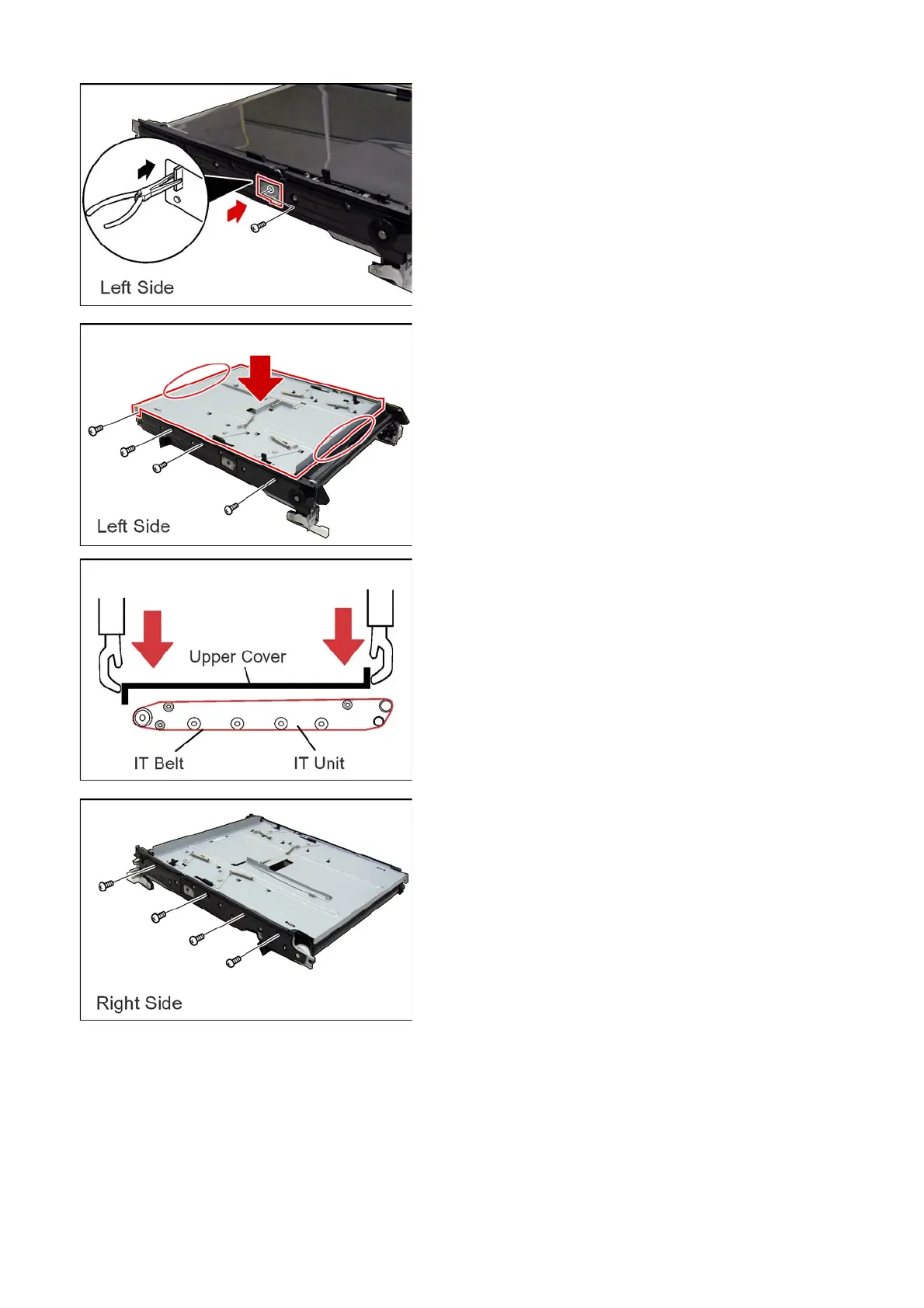 Left Side

Left Side

Upper Cover

IT Belt

IT Unit

Right Side