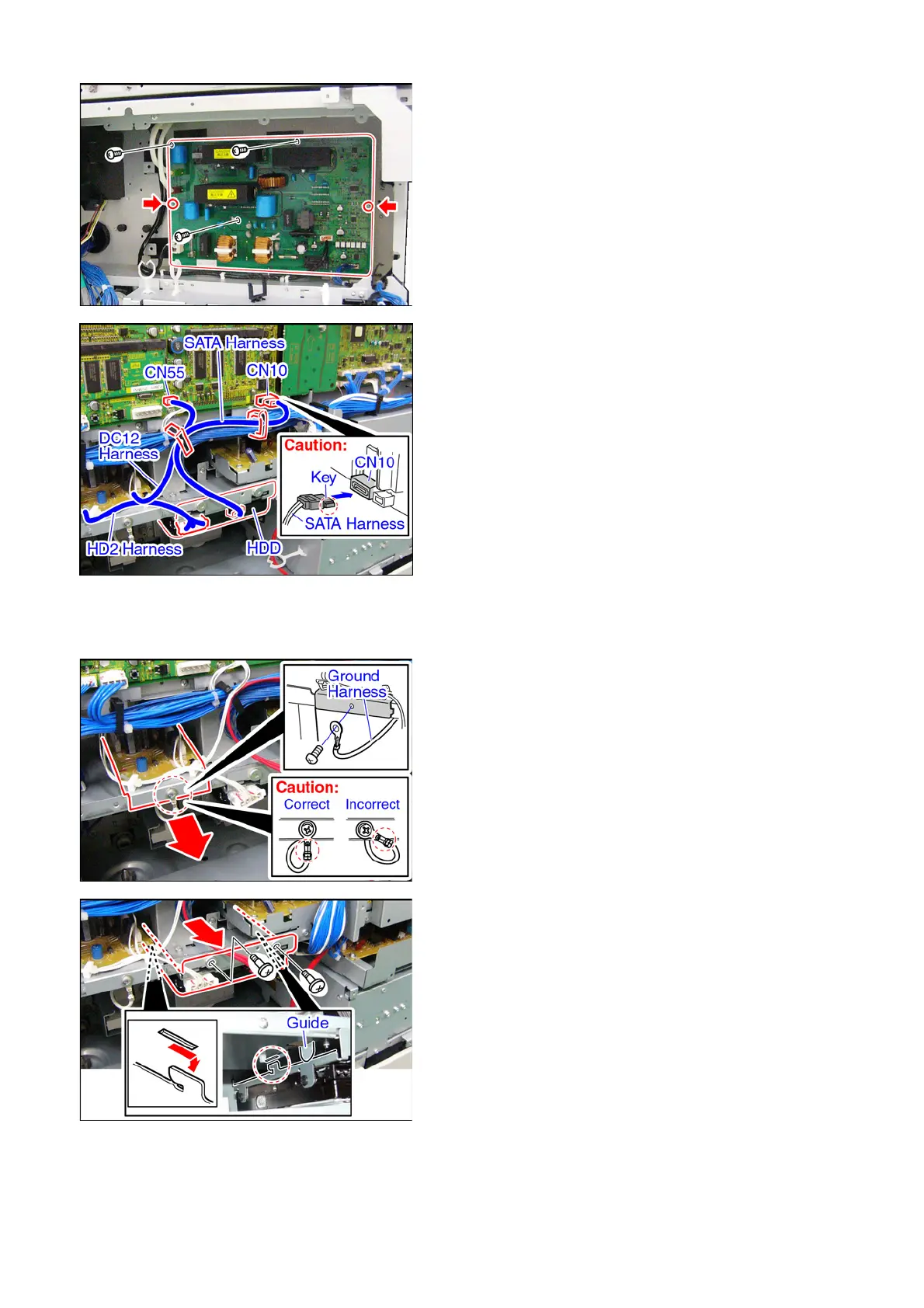 SATA Harness

CN55

CN10

DC12 Harness

Caution:

CN10

Key

SATA Harness

HD2 Harness

HDD

Ground Harness

Caution:

Correct

Incorrect

Guide