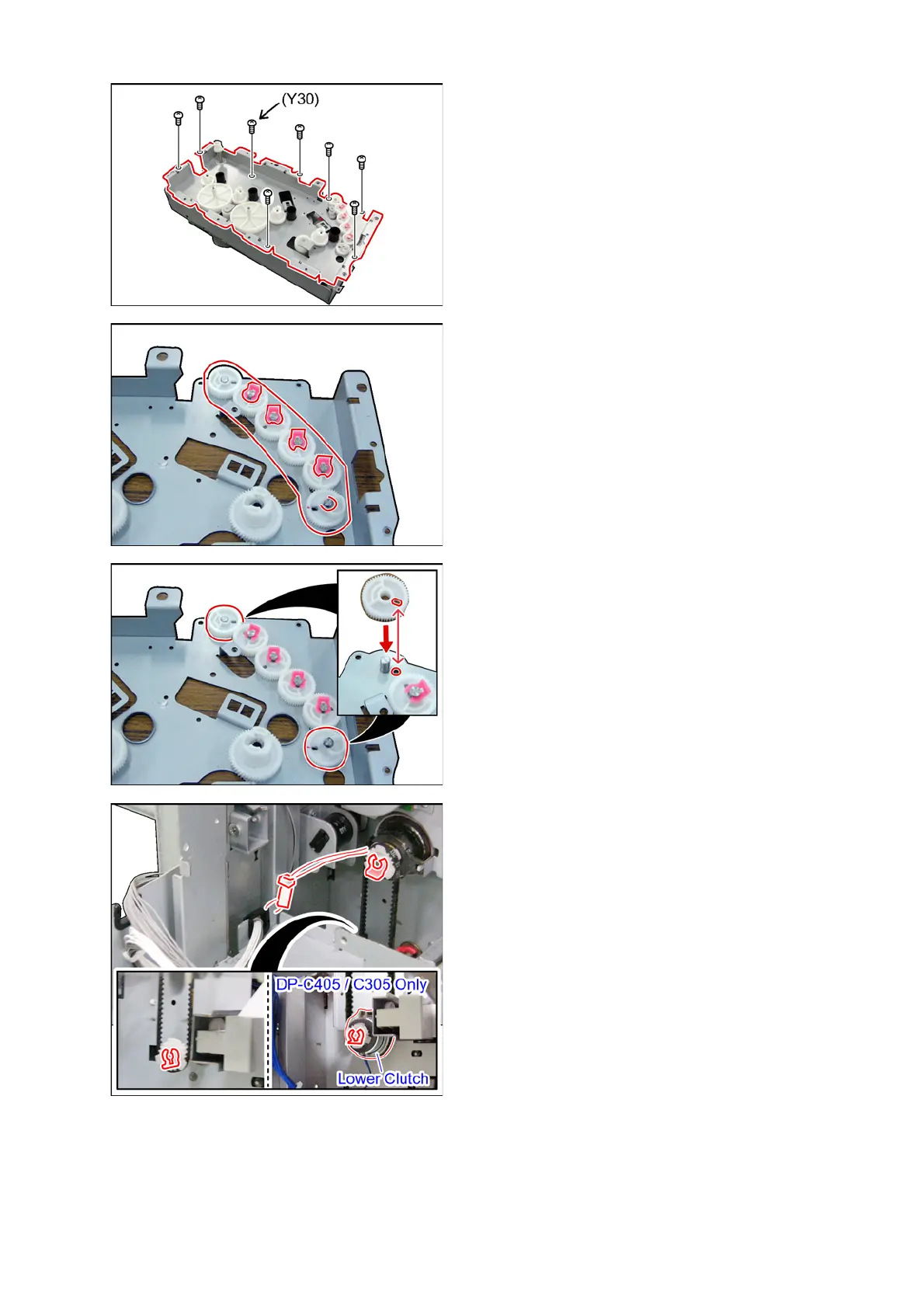 (Y30)

DP-C405 / C305 Only

Lower Clutch