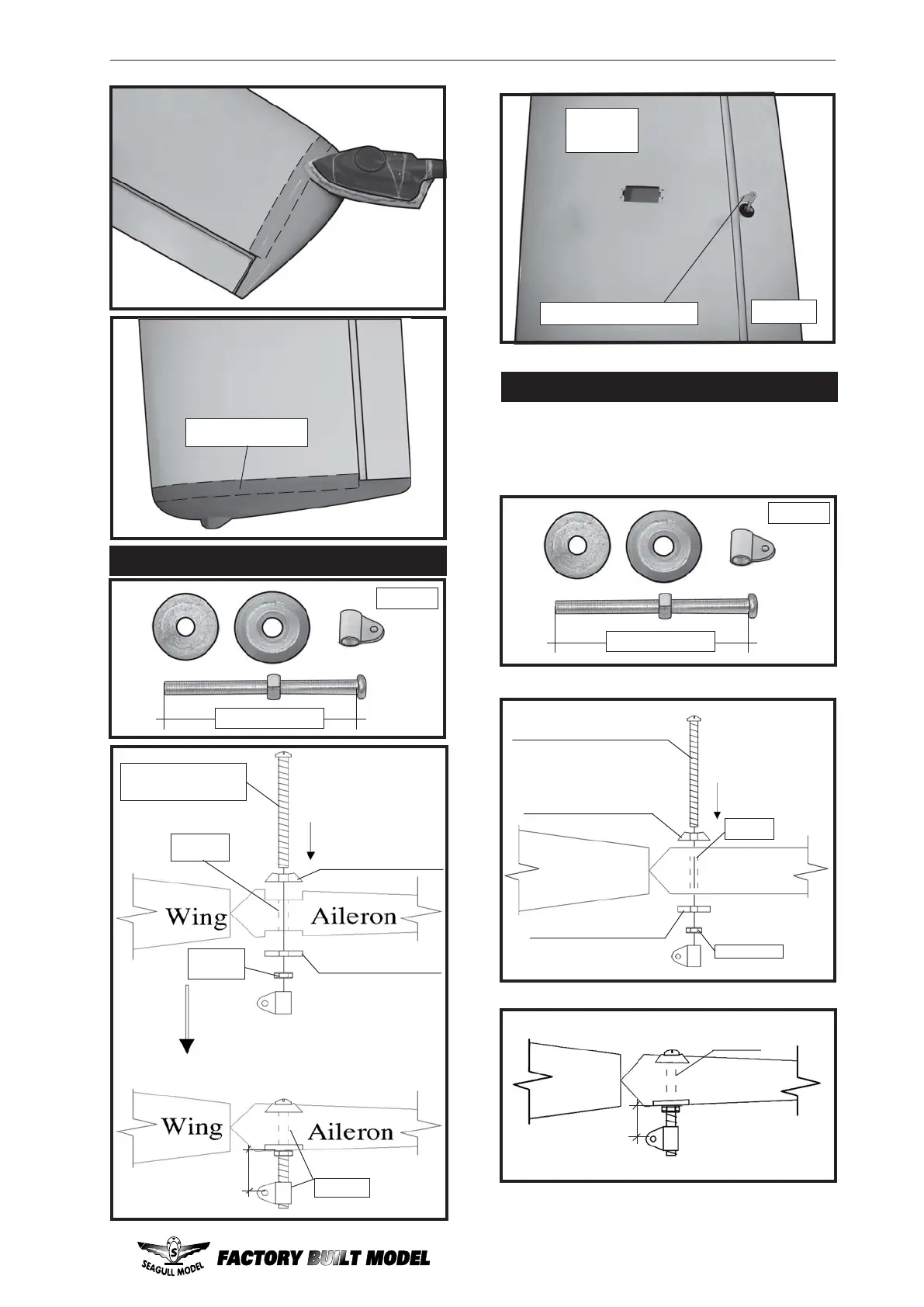 Wing

Aileron

Wing

Aileron

SEAGULL MODEL

FACTORY BUILT MODEL