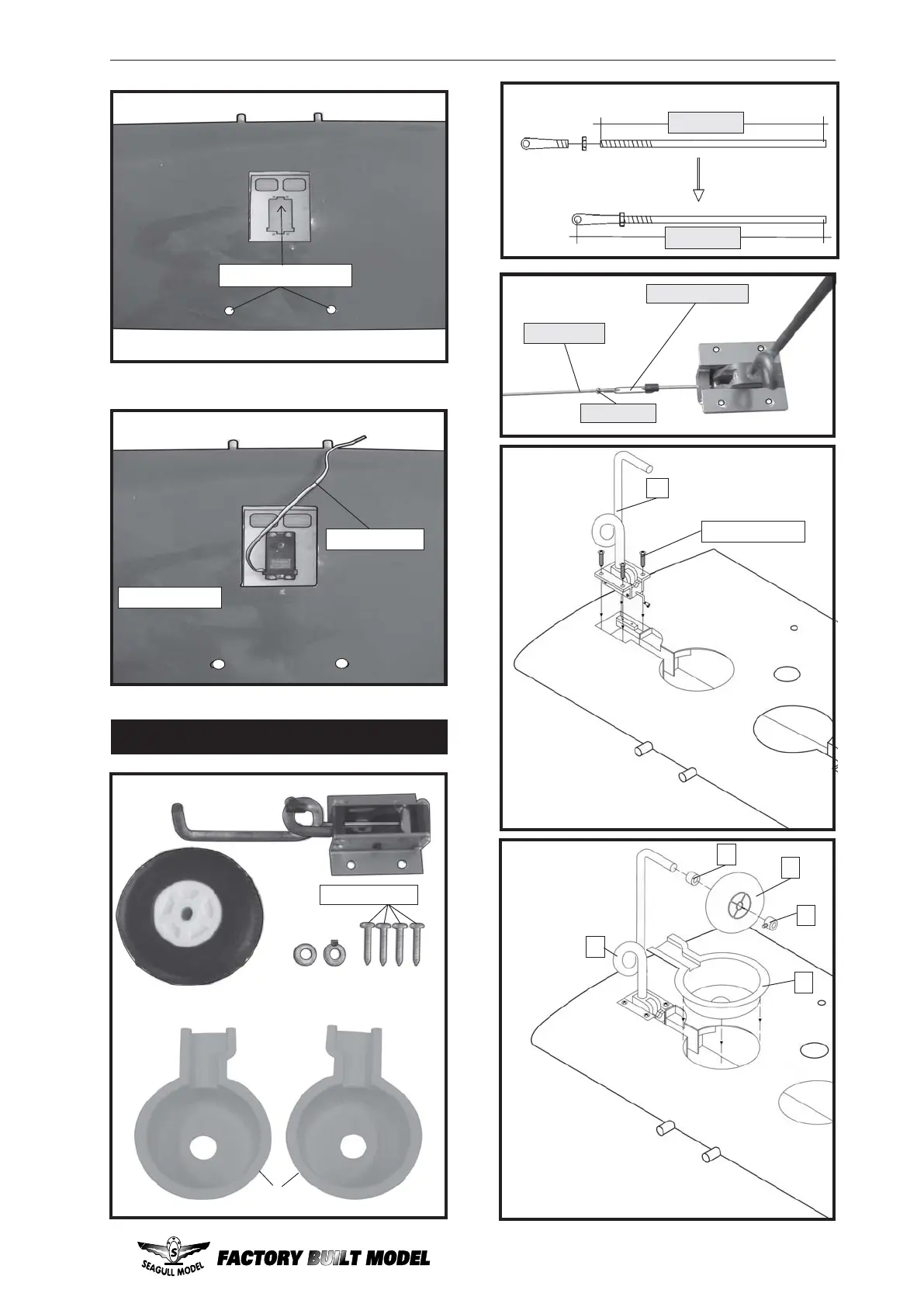 S

SEAGULL MODEL

FACTORY BUILT MODEL