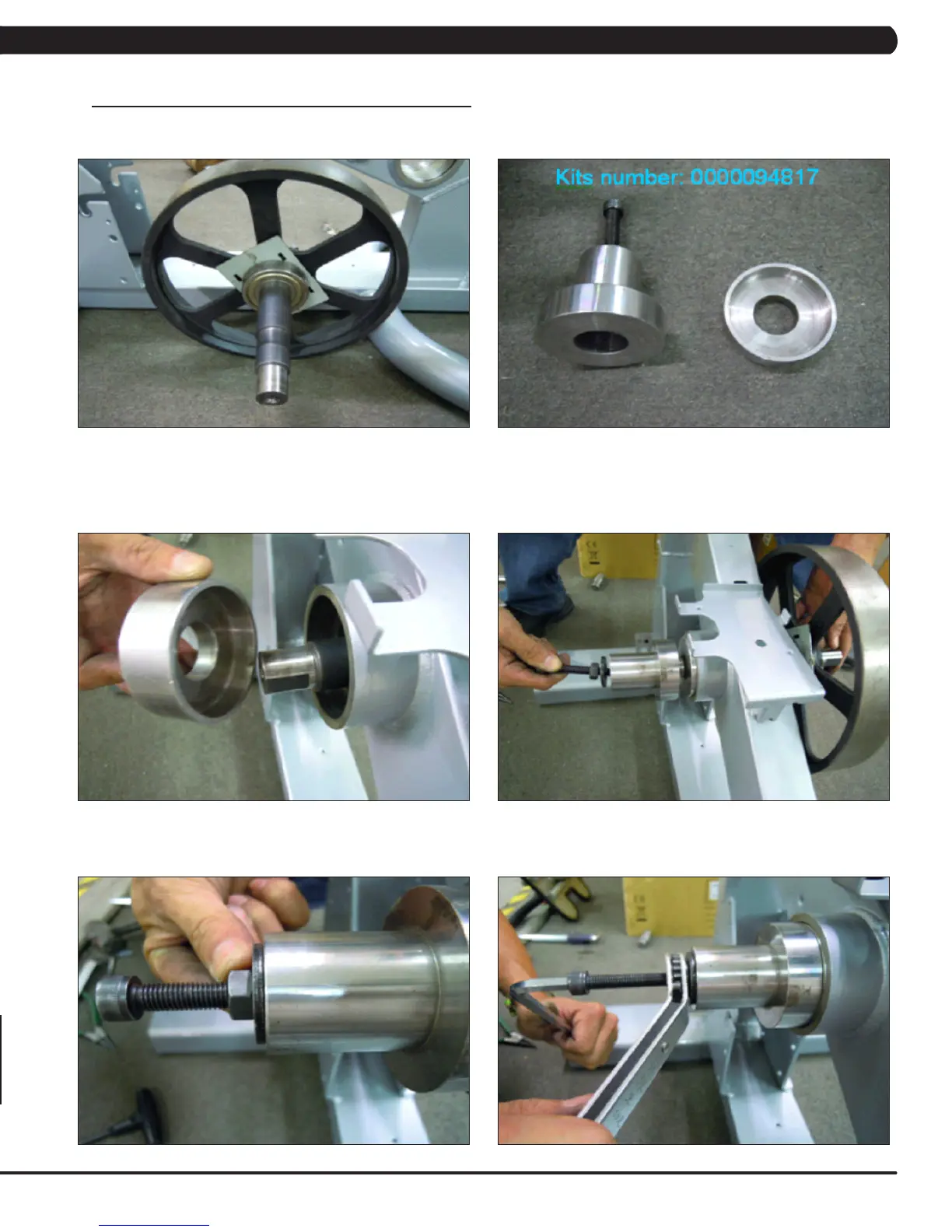 Kits number: 0000094817