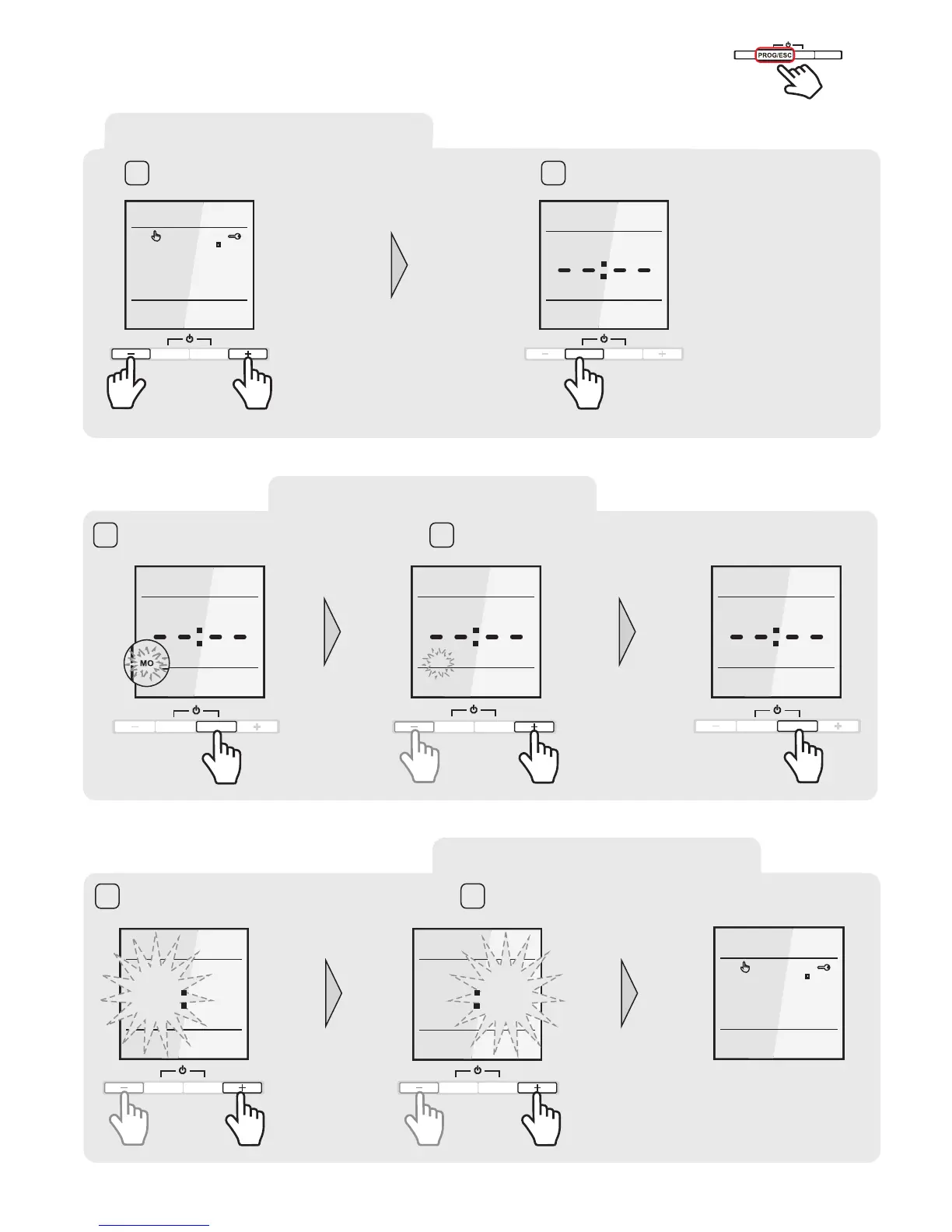 PROG/ESC

MO