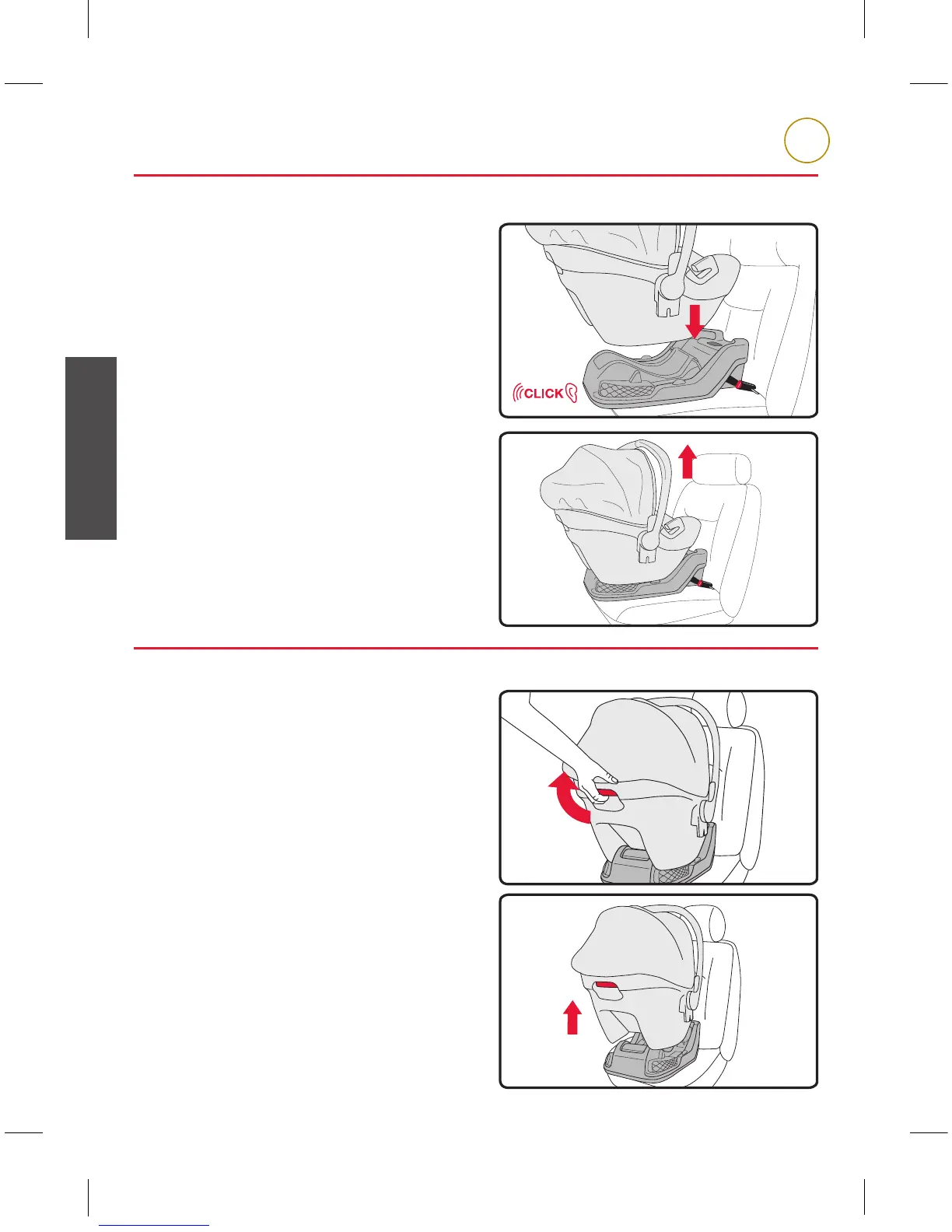 CLICK