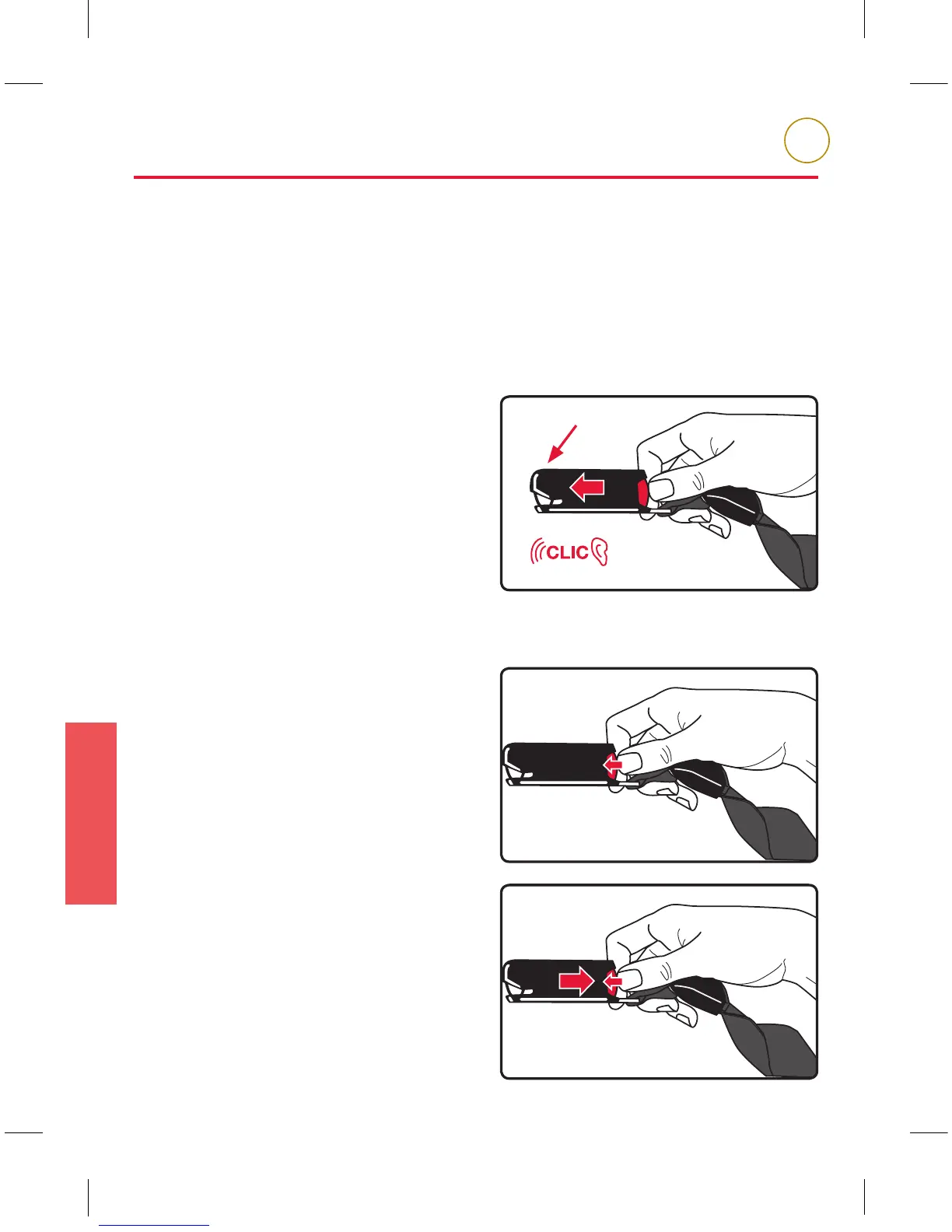 CLIC