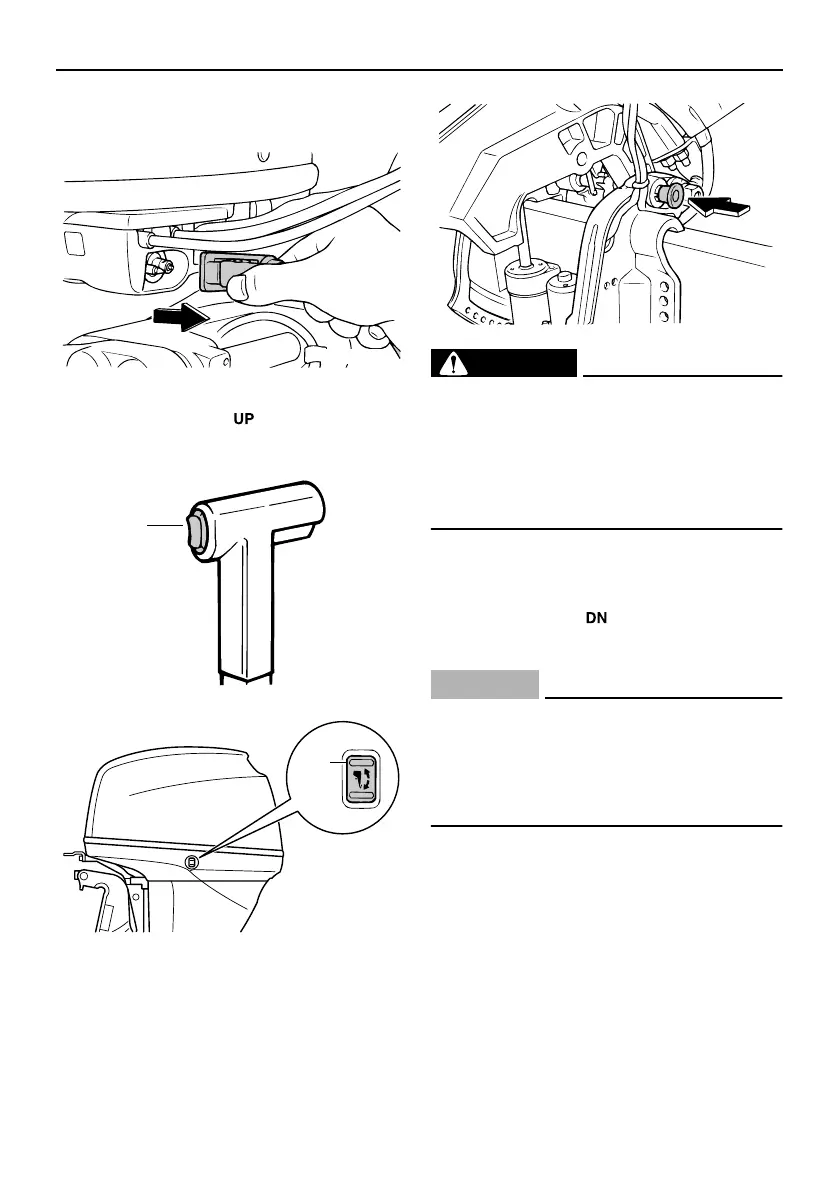 UP

DN