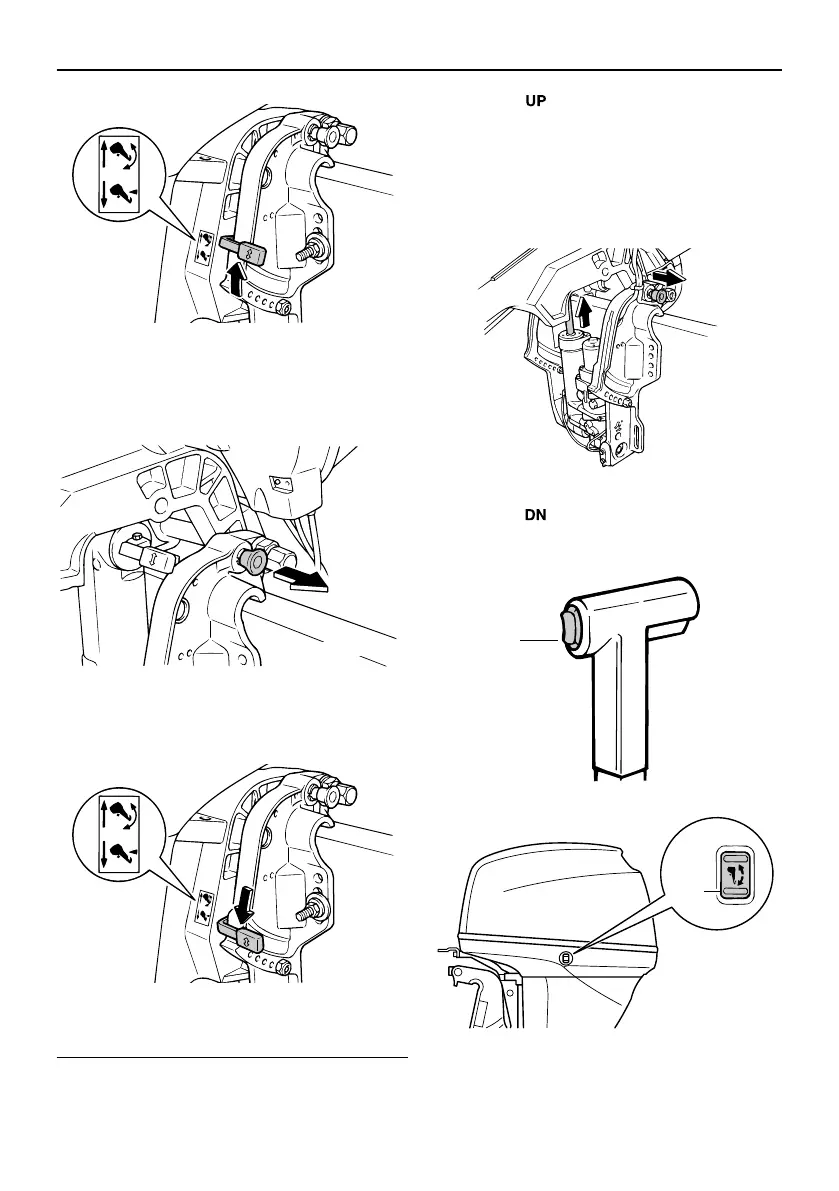 UP

DN