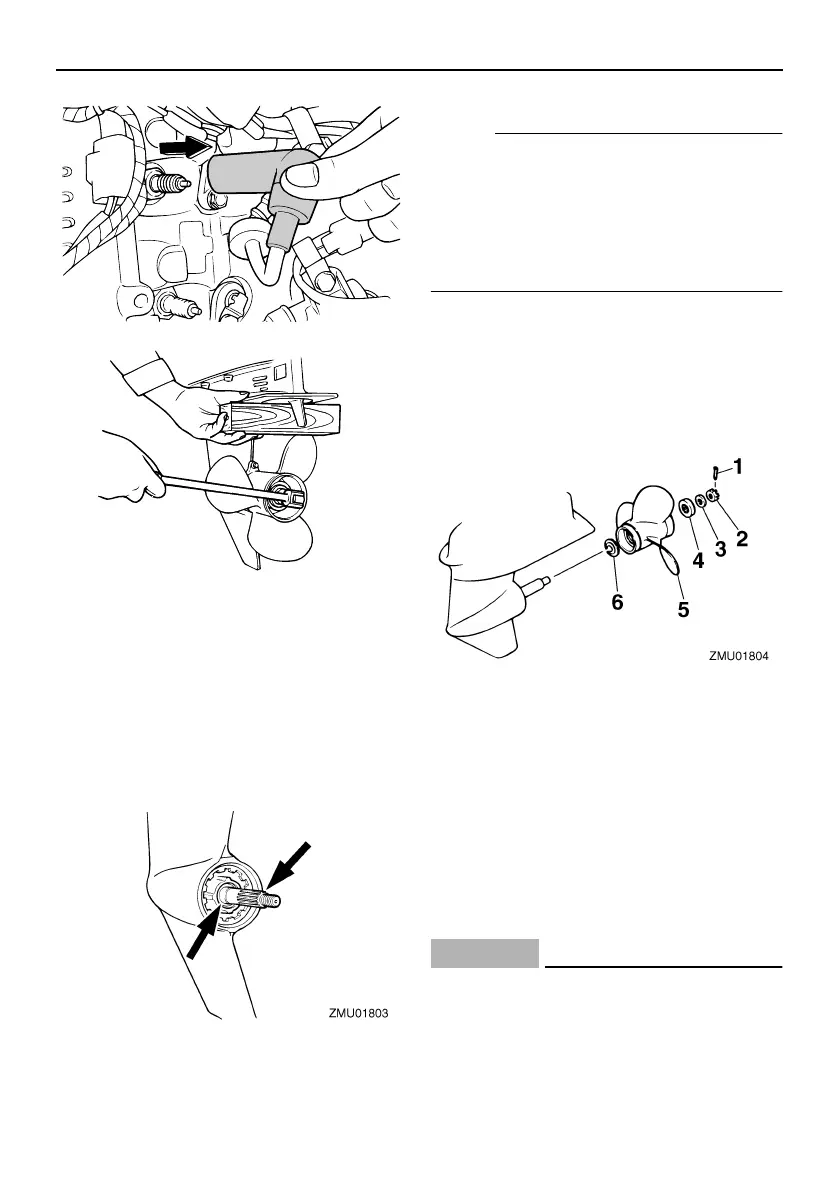 1
2
3
4
5
6
ZMU01804

ZMU01803