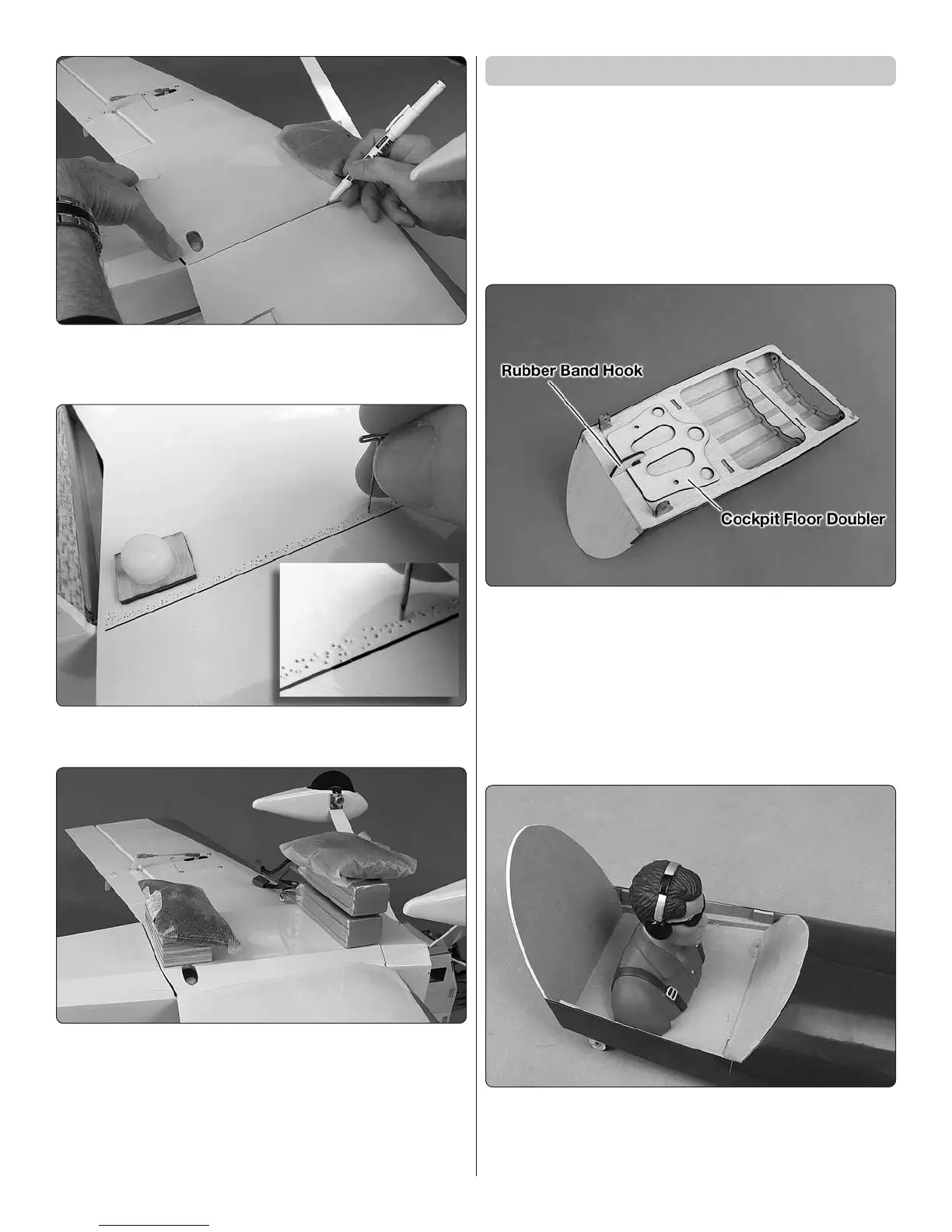 Rubber Band Hook

Cockpit Floor Doubler