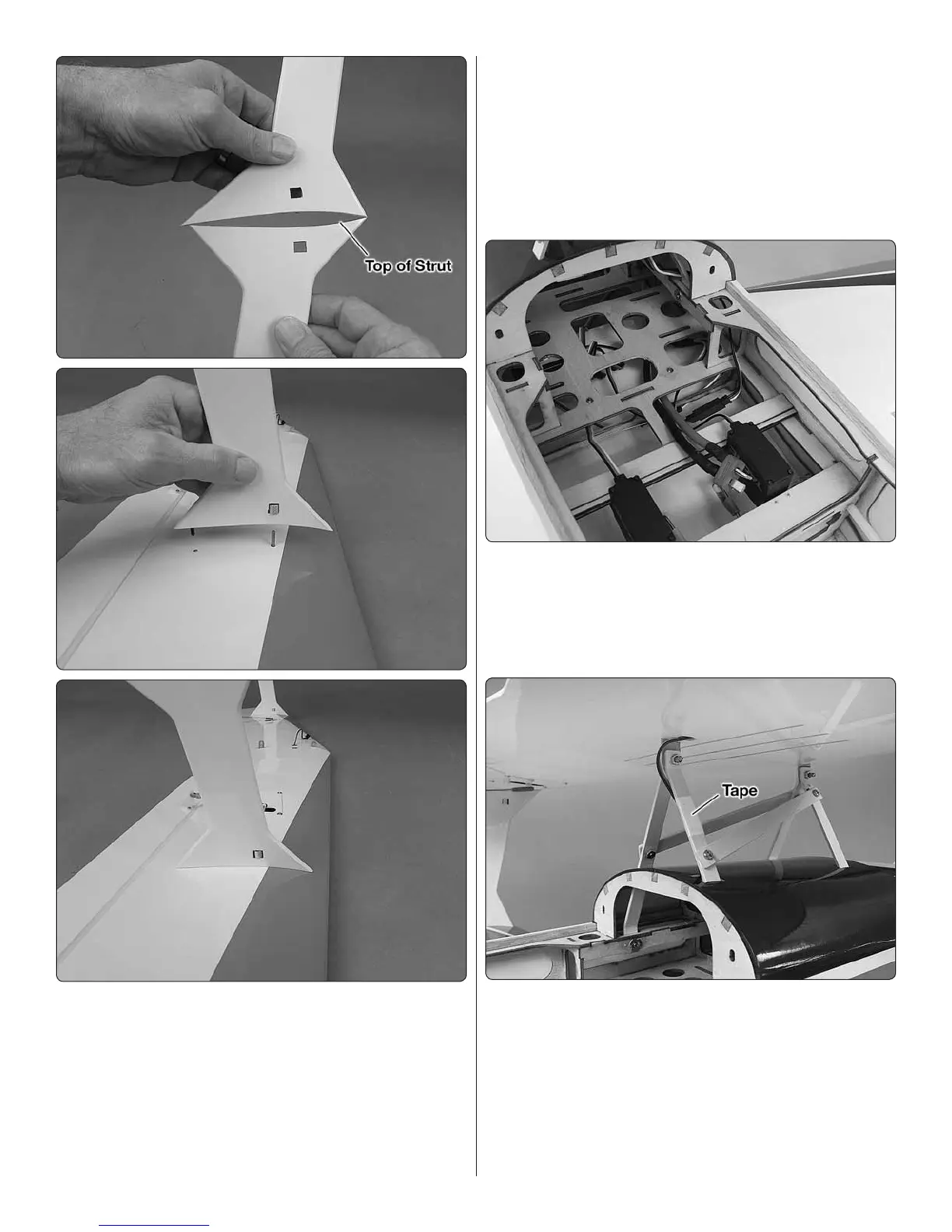 Top of Strut

Tape