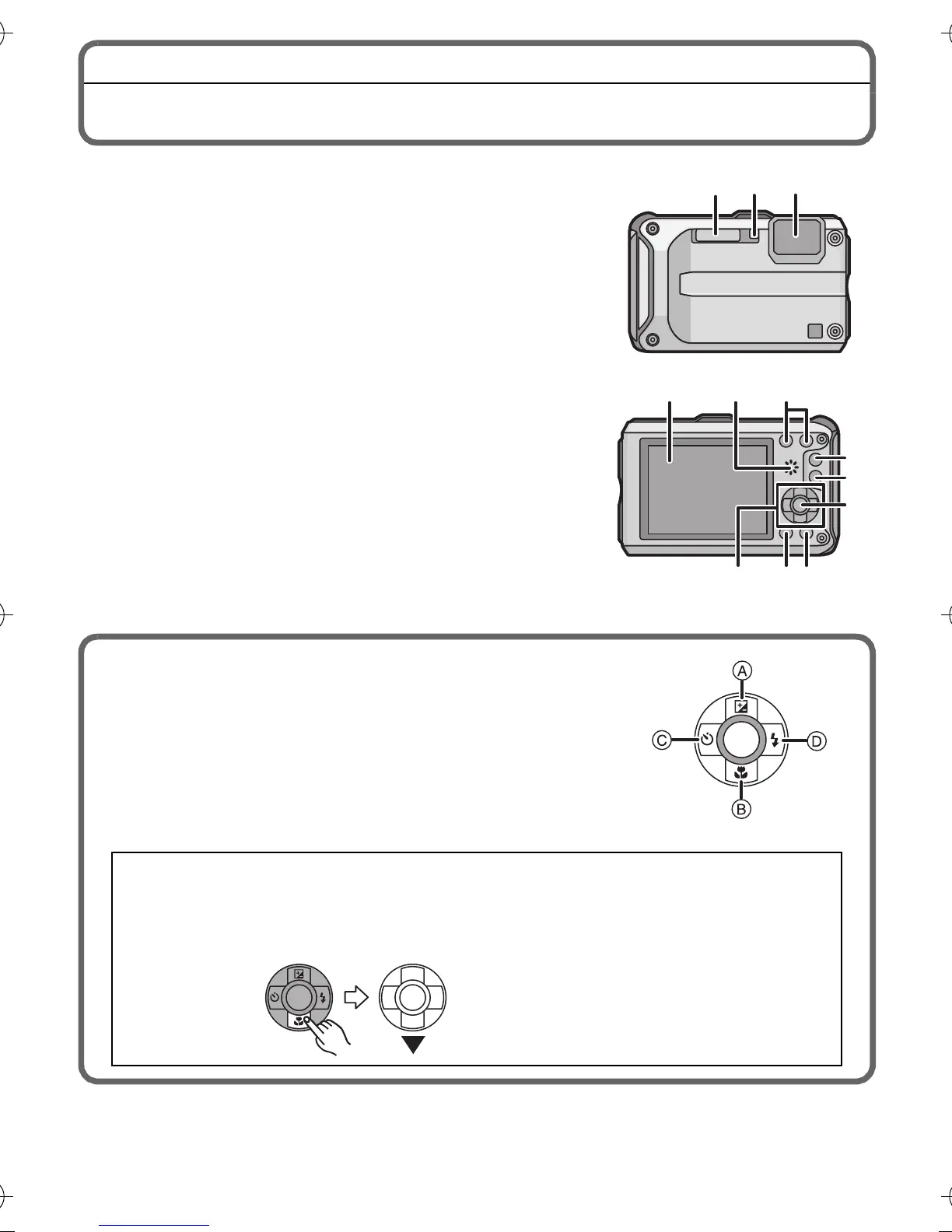 A

C

D

B