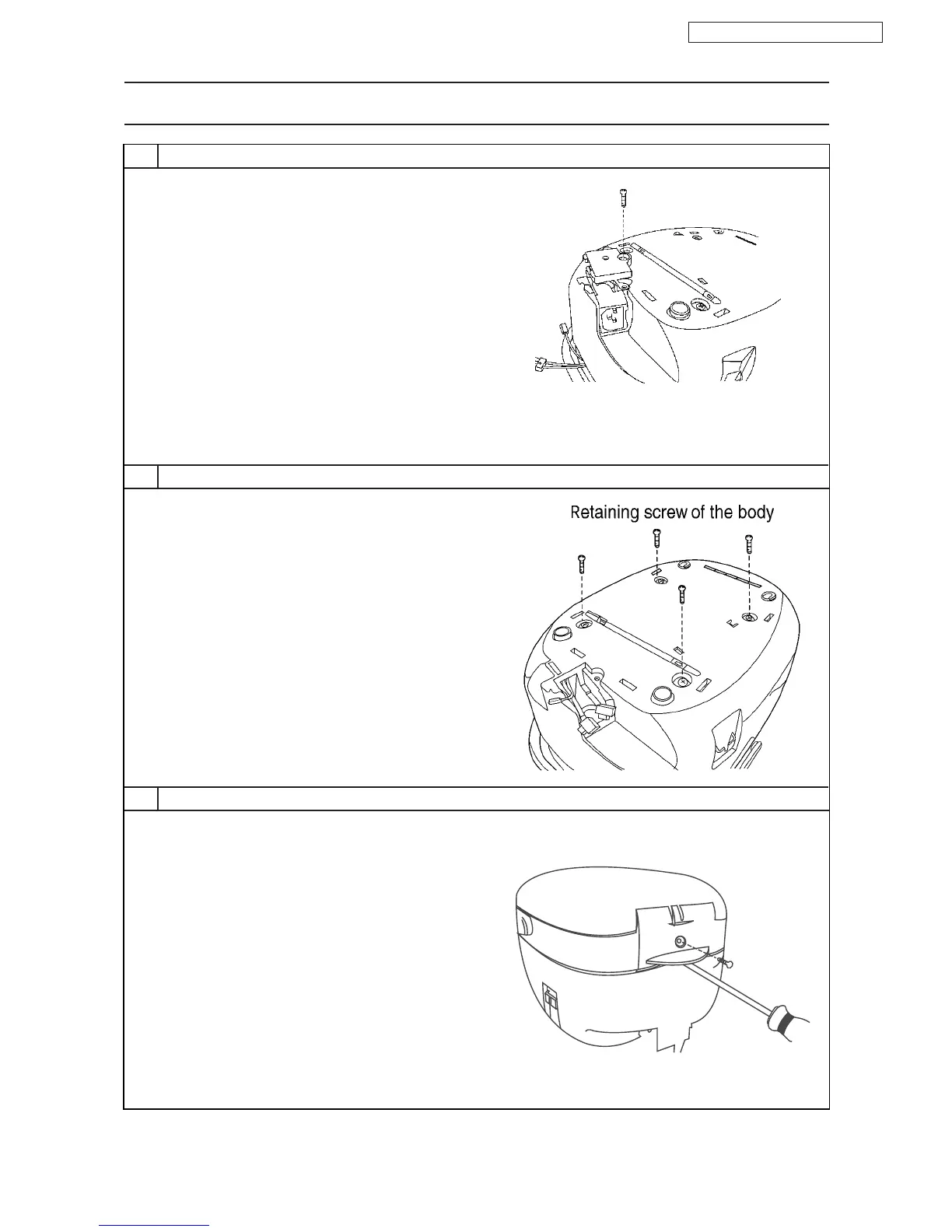 Retaining screw of the body