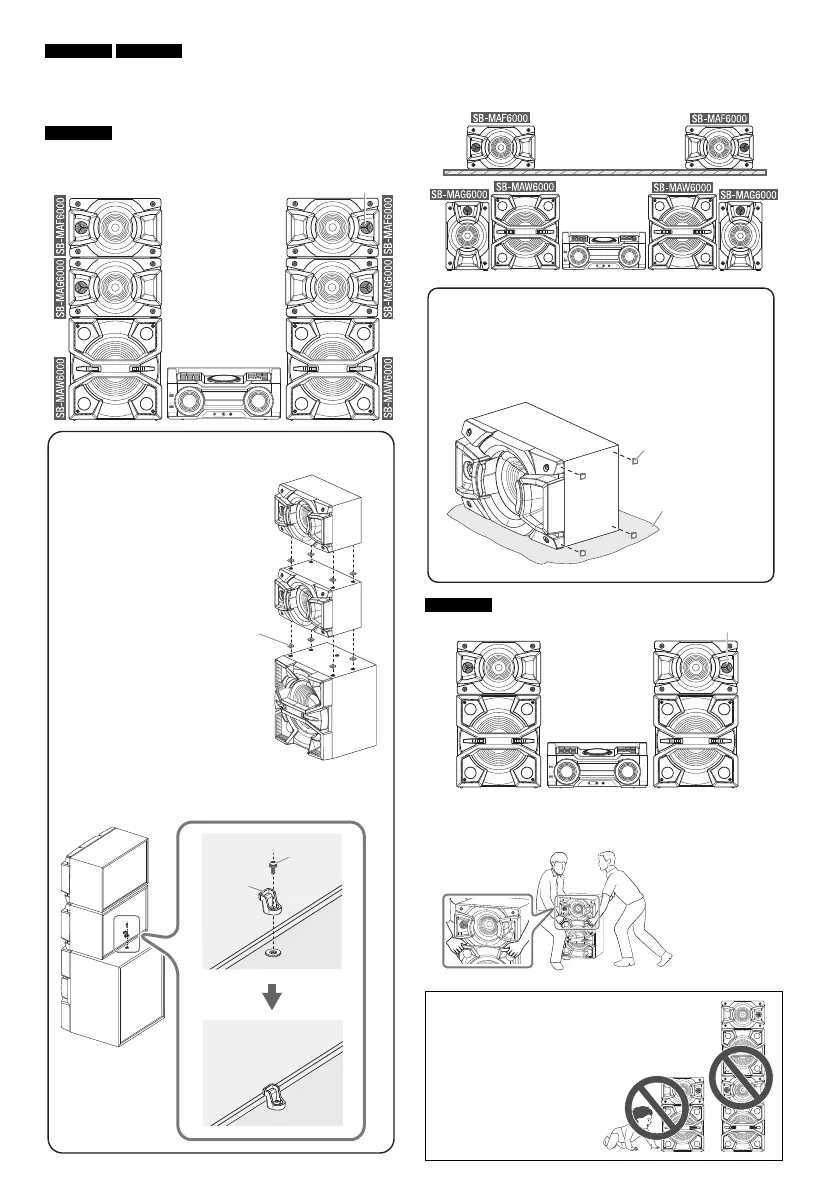 SB-MAF6000

SB-MAG6000

SB-MAW6000

SB-MAF6000

SB-MAG6000

SB-MAW6000

SB-MAF6000

SB-MAF6000

SB-MAG6000

SB-MAW6000

SB-MAW6000

SB-MAG6000