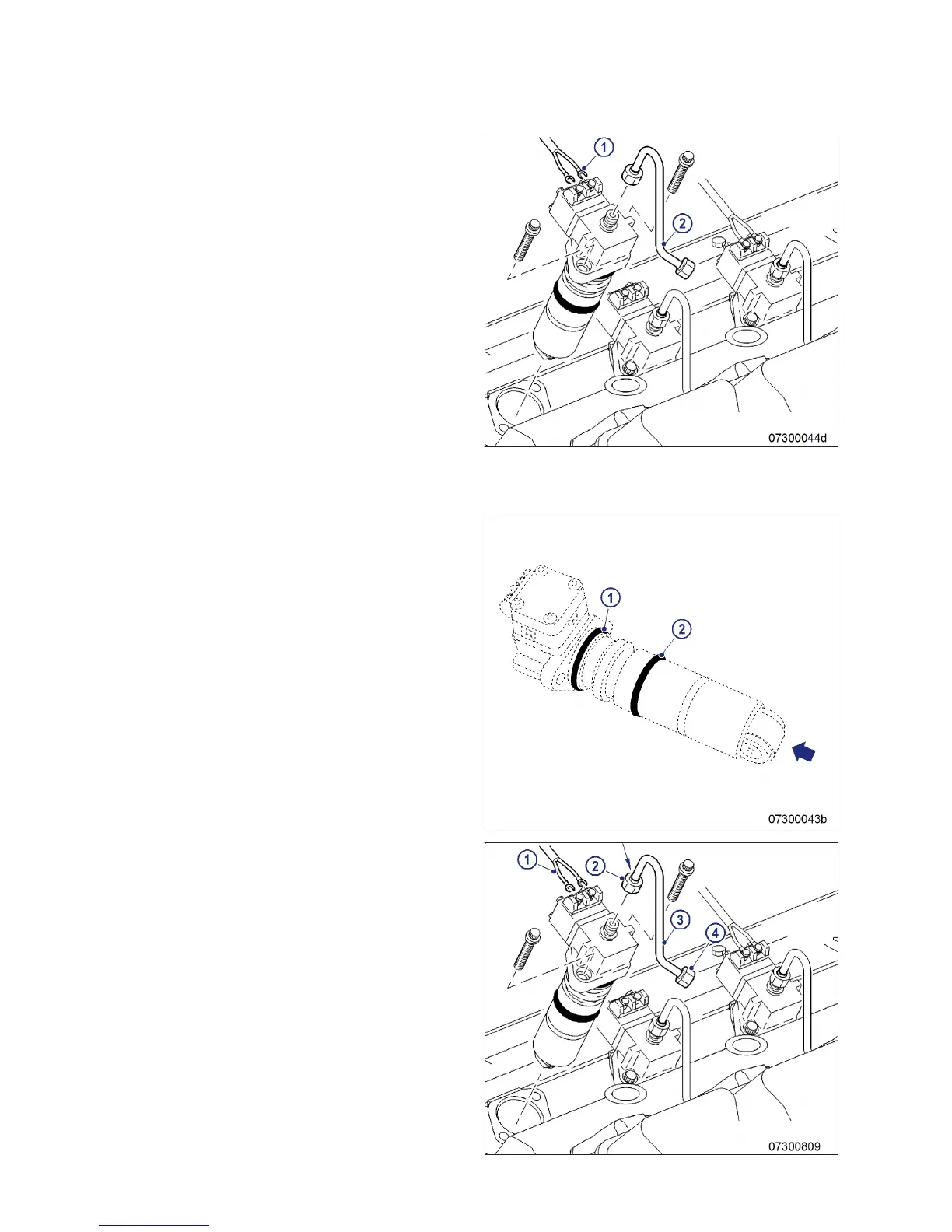 1
2
07300044d

1
2
07300043b

1
2
3
4
07300809