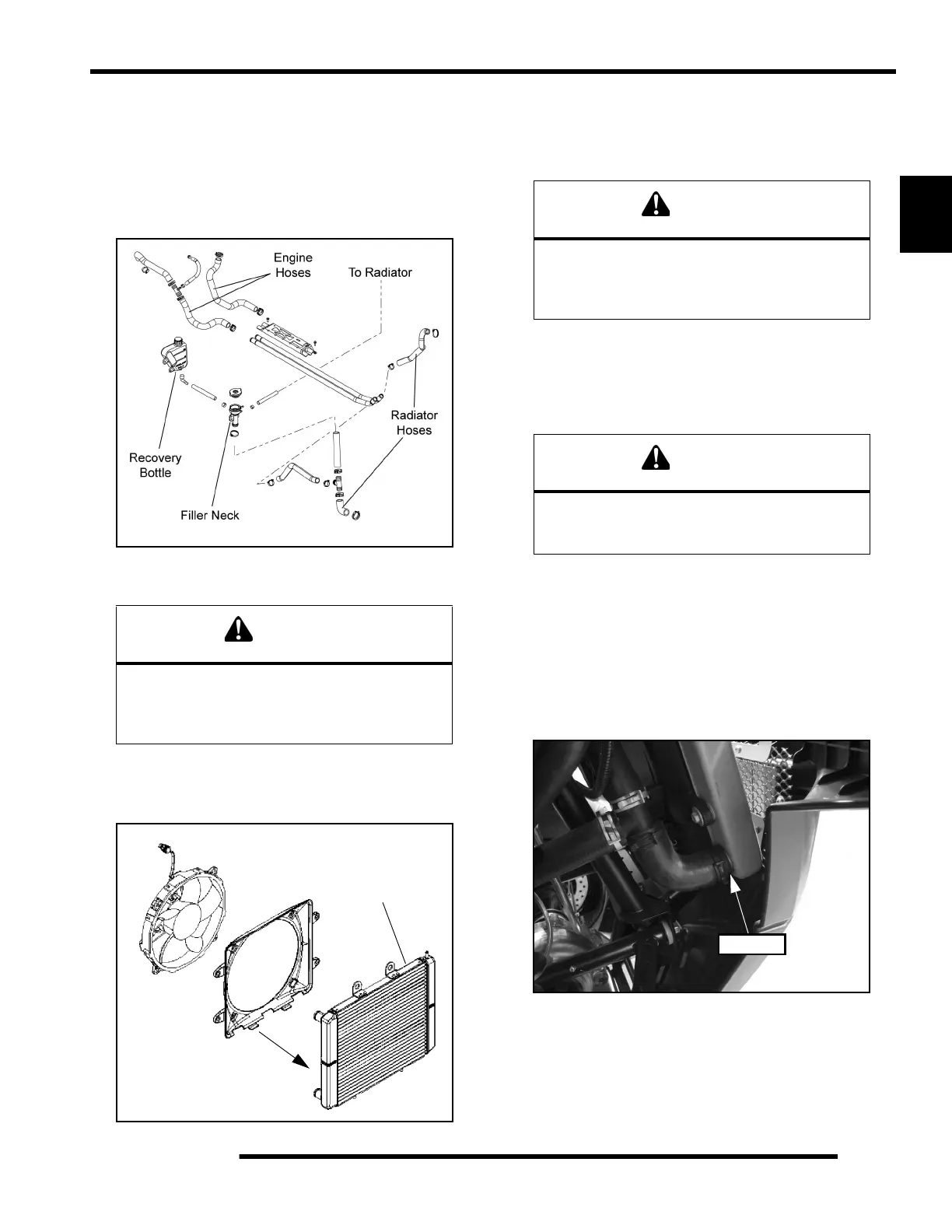 Engine Hoses

To Radiator

Radiator Hoses

Recovery Bottle

Filler Neck