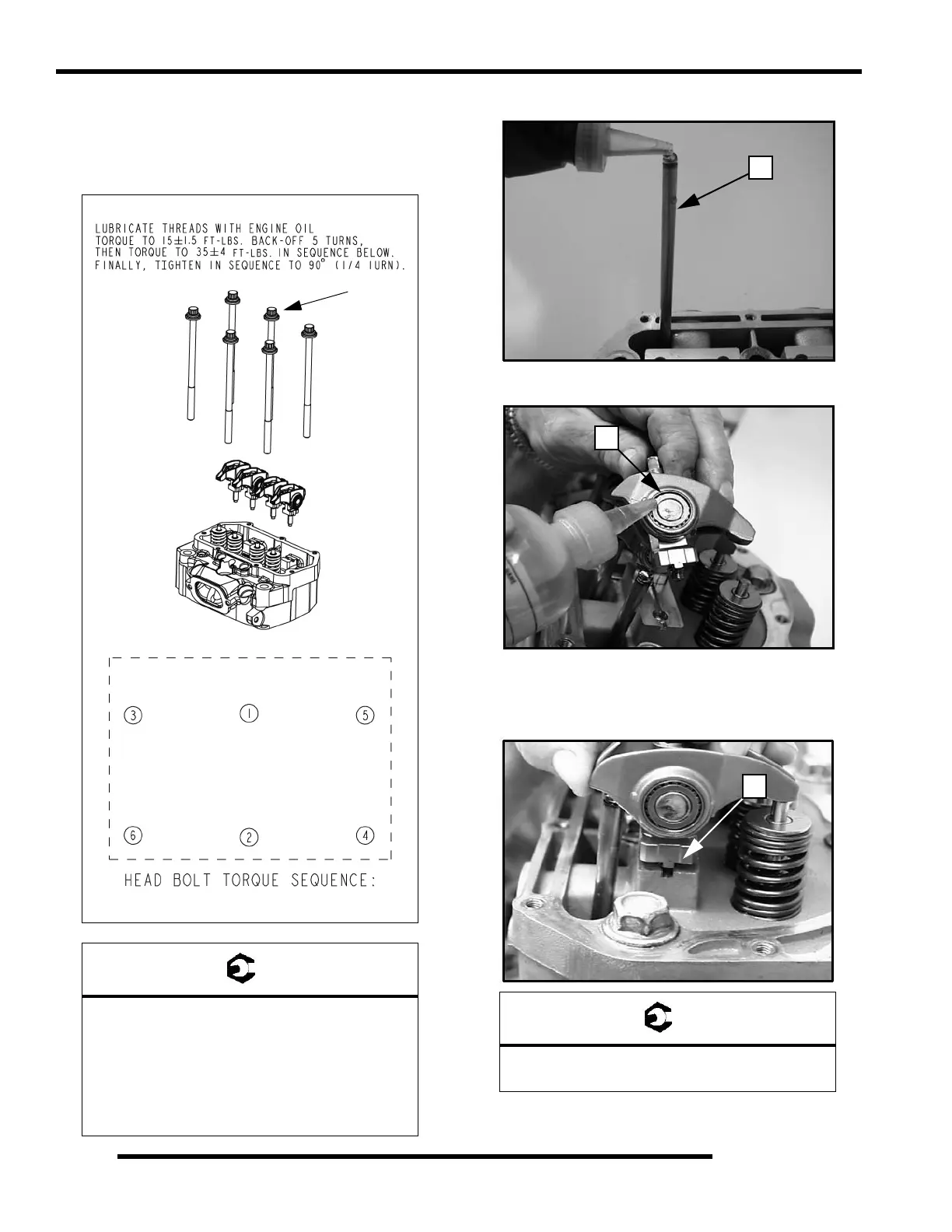 LUBRICATE THREADS WITH ENGINE OIL
TORQUE TO 15±1.5 FT-LBS. BACK-OFF 5 TURNS,
THEN TORQUE TO 35±4 FT-LBS. IN SEQUENCE BELOW.
FINALLY, TIGHTEN IN SEQUENCE TO 90° (1/4 TURN).

3 1 5

6 2 4

HEAD BOLT TORQUE SEQUENCE: