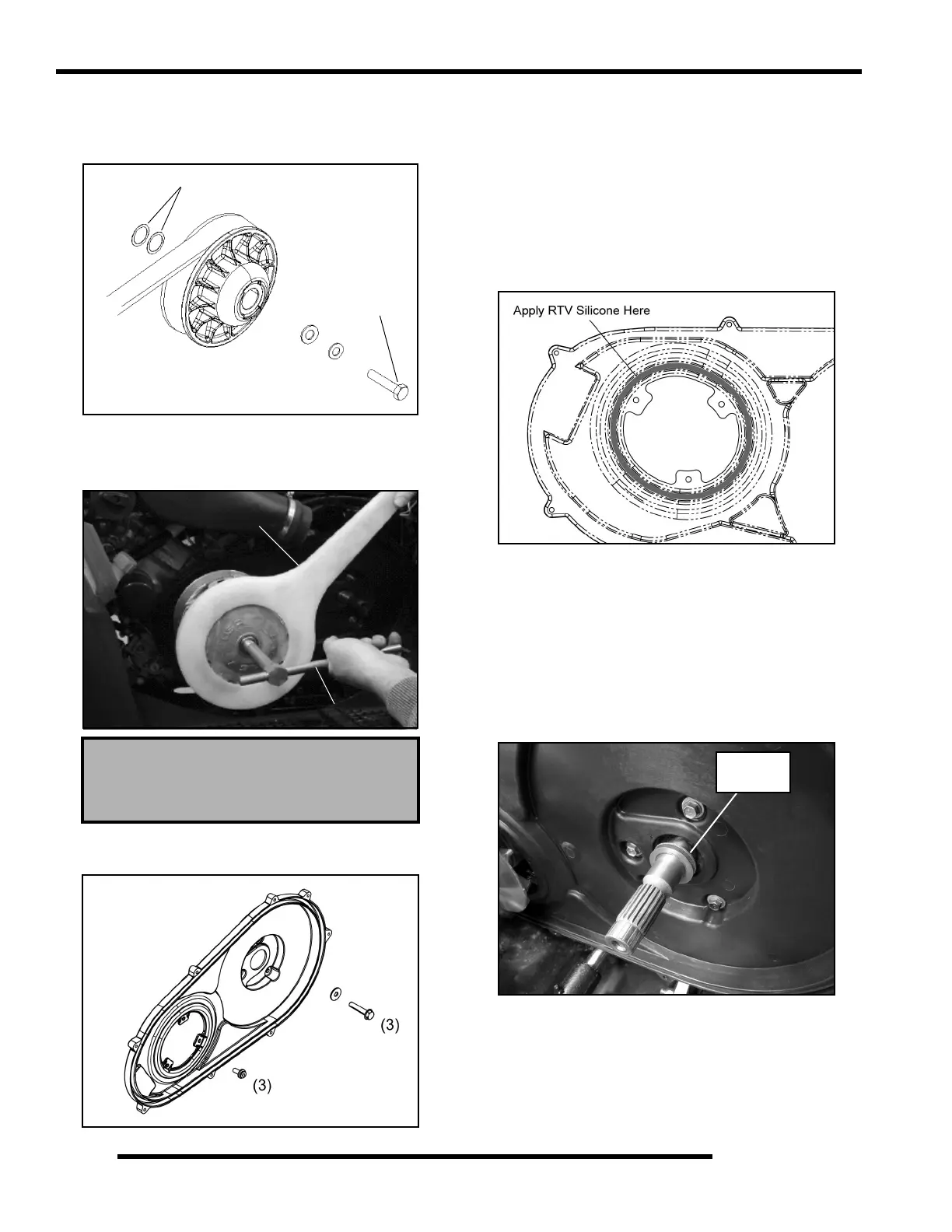 Apply RTV Silicone Here

(3)

(3)