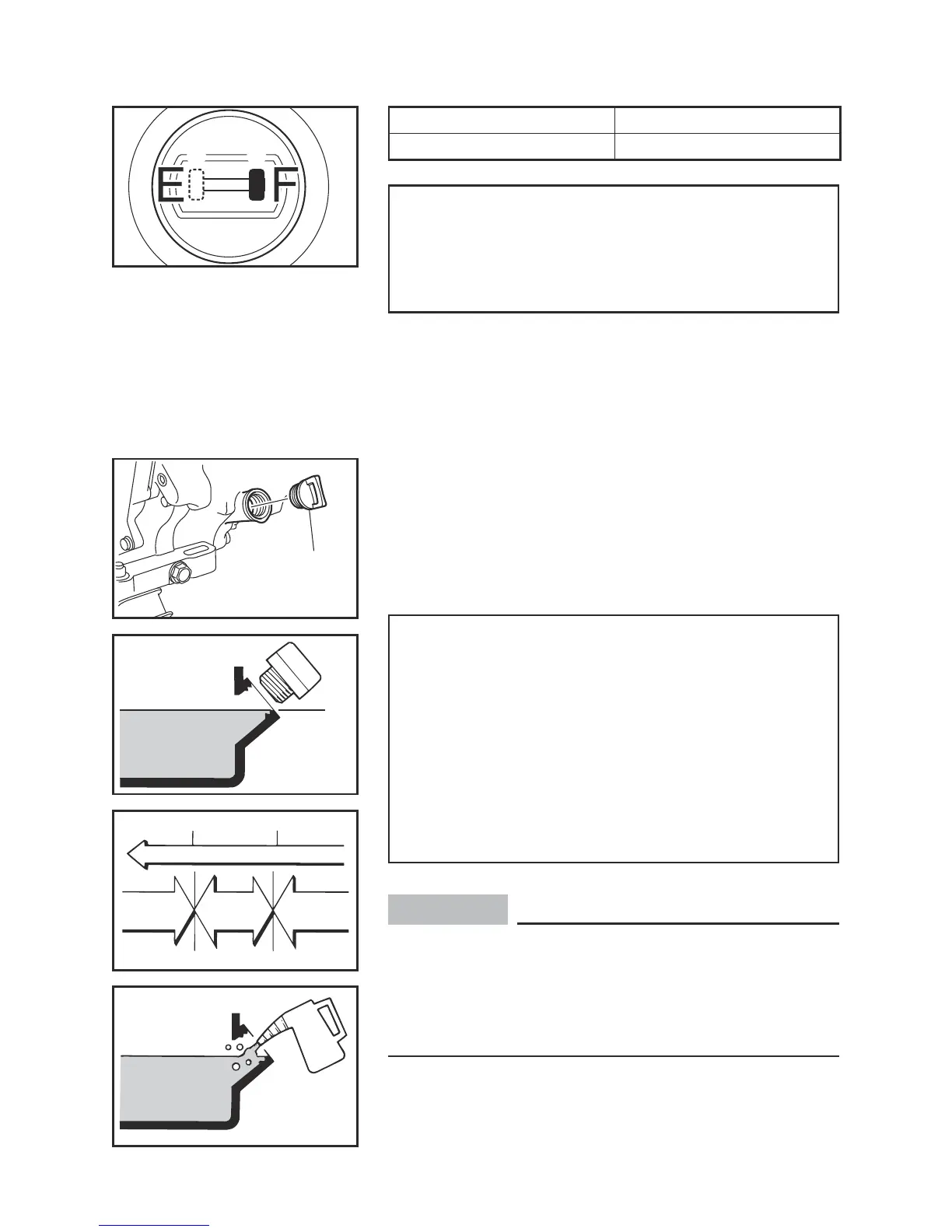 E F