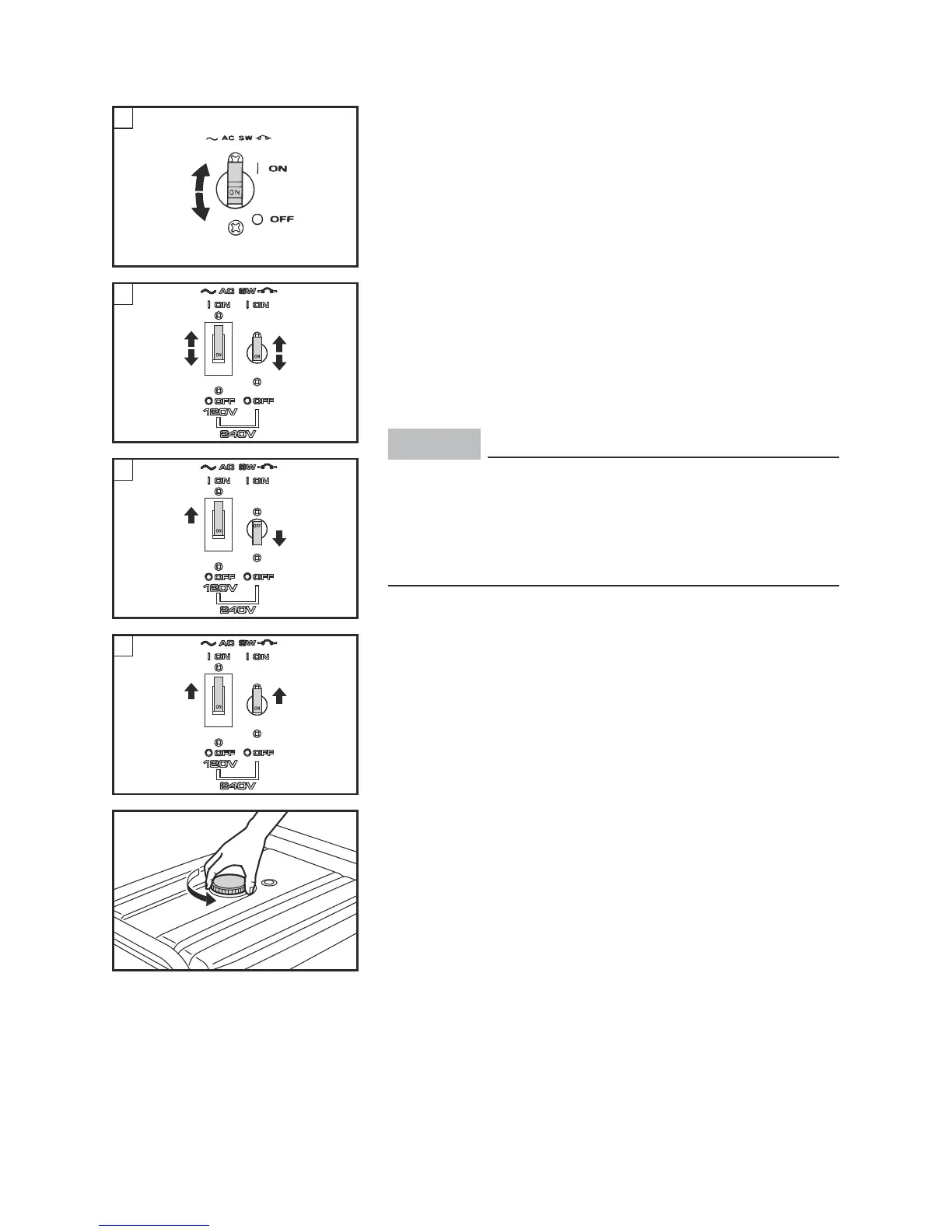 AC SW
ON
ON
OFF

AC SW
ON
ON
ON
ON
OFF
OFF
120V
240V

AC SW
ON
ON
ON
OFF
OFF
OFF
120V
240V

AC SW
ON
ON
ON
ON
OFF
OFF
120V
240V