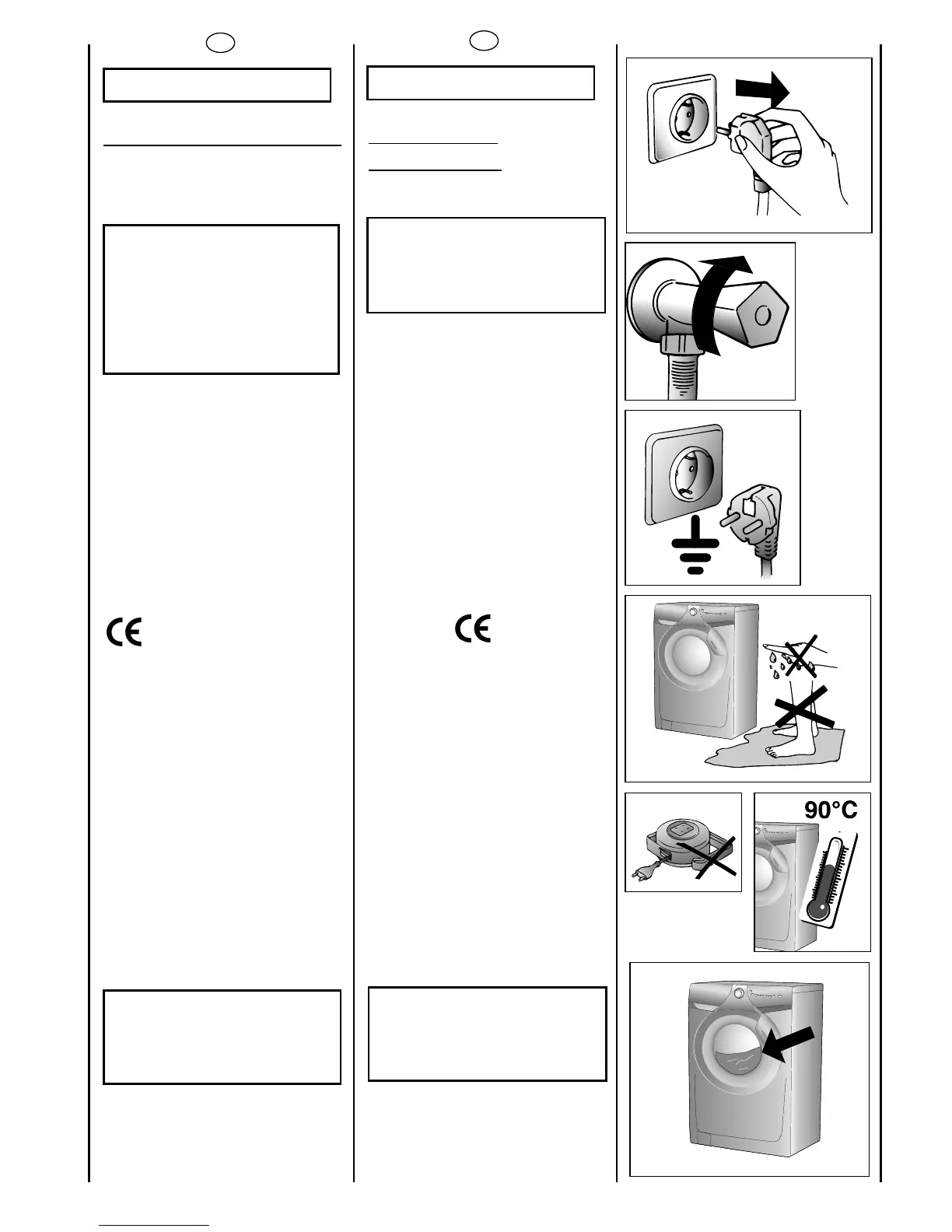 90°C