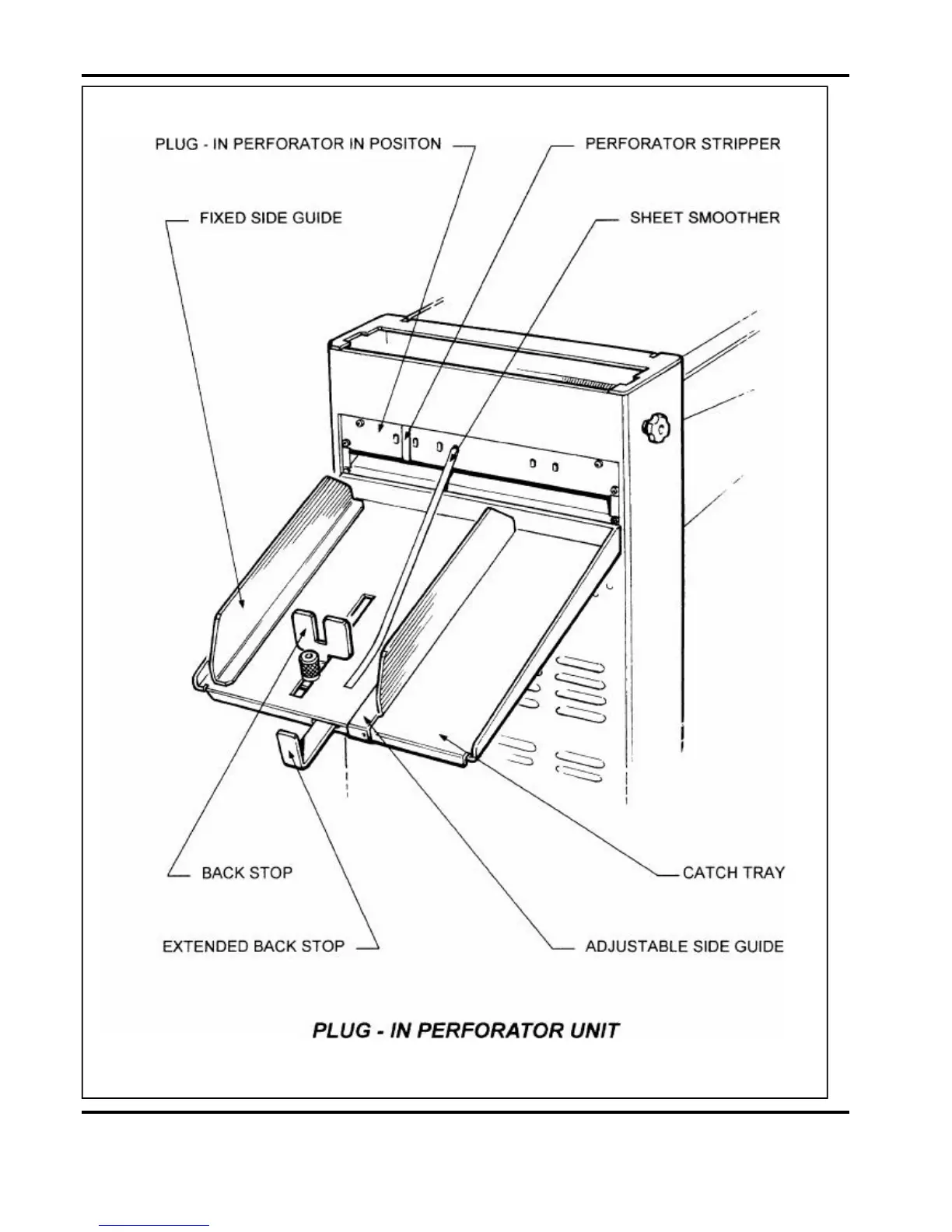 PLUG - IN PERFORATOR IN POSITON

PERFORATOR STRIPPER

FIXED SIDE GUIDE

SHEET SMOOTHER

BACK STOP

CATCH TRAY

EXTENDED BACK STOP

ADJUSTABLE SIDE GUIDE

PLUG - IN PERFORATOR UNIT