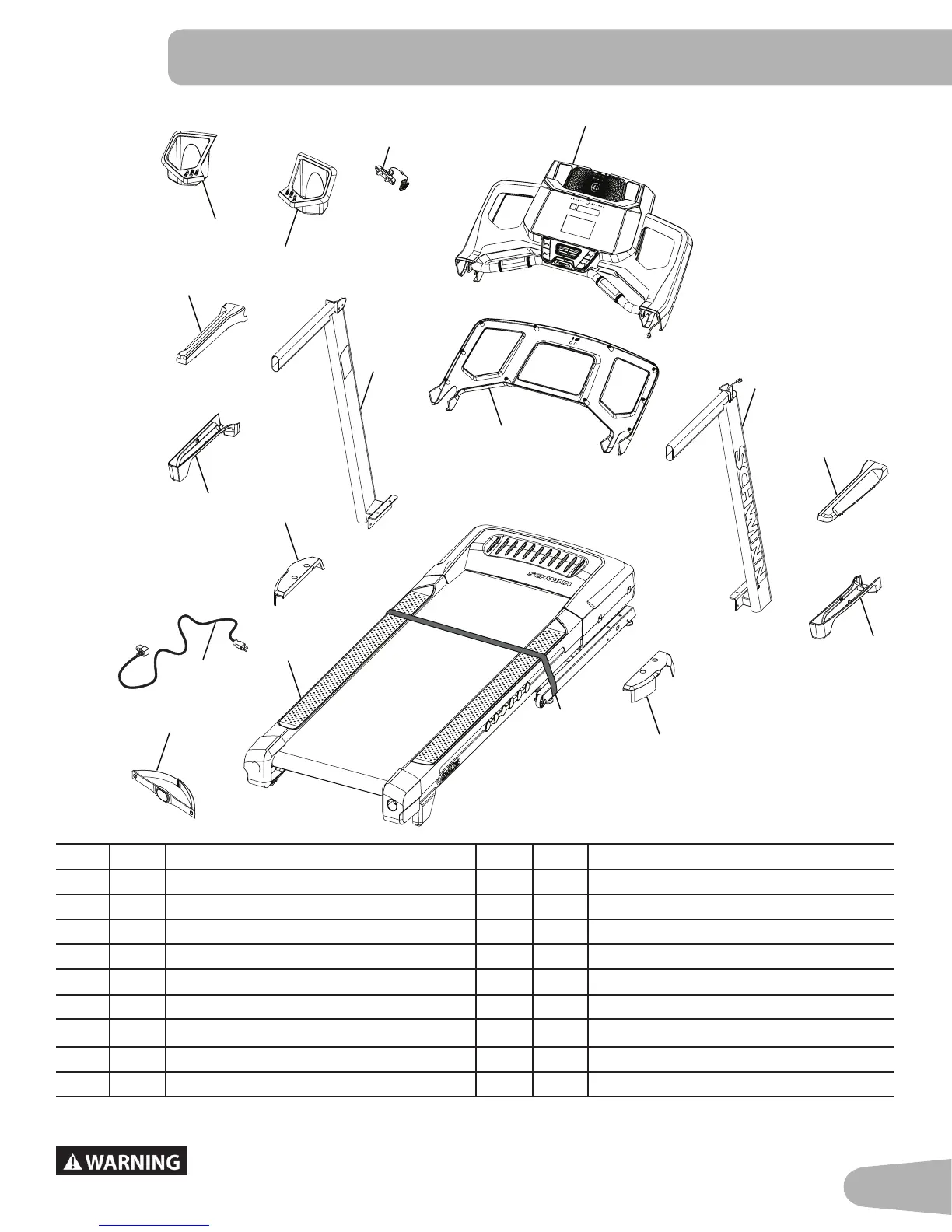 SCHWINN

SCHWINN

WARNING