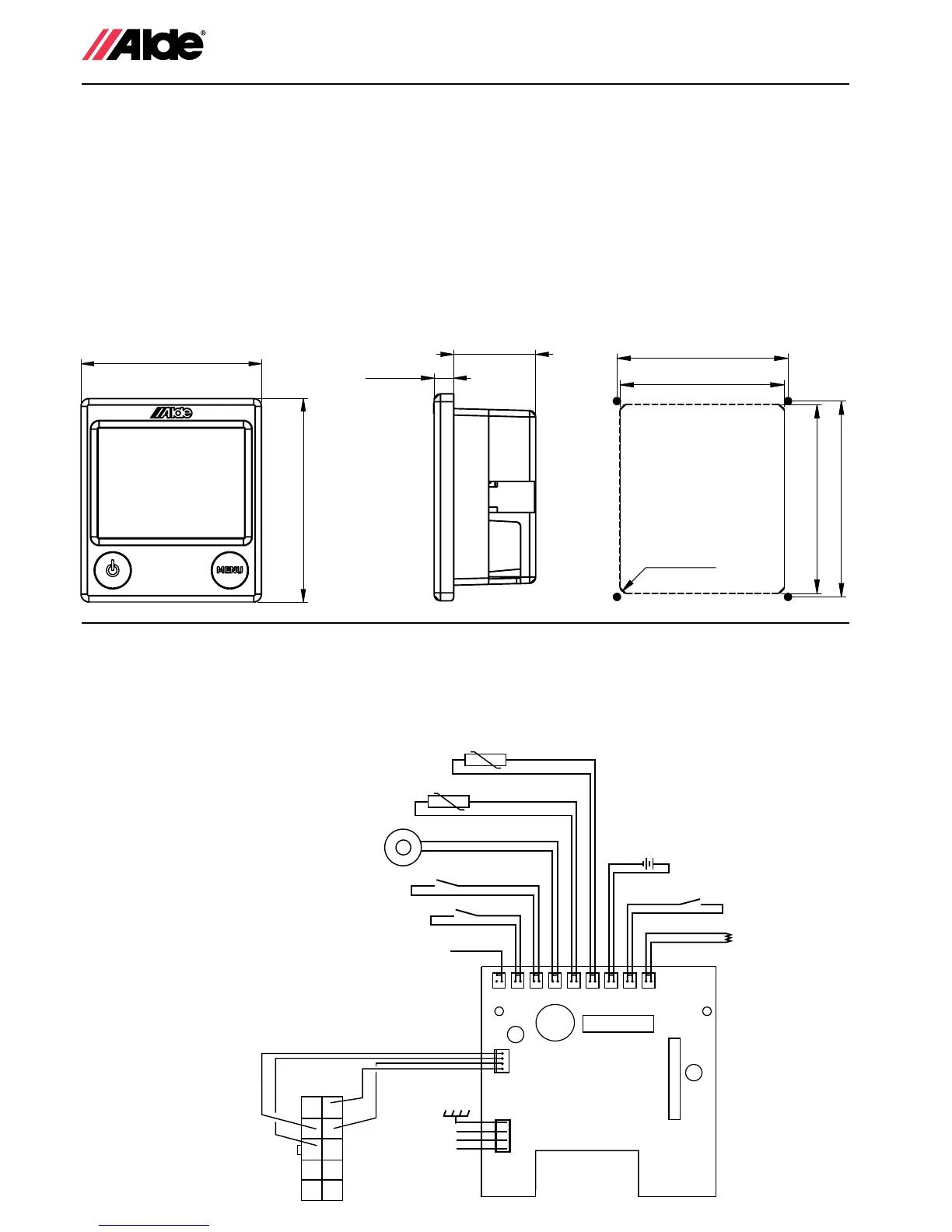 Alde®

Alde

MENU