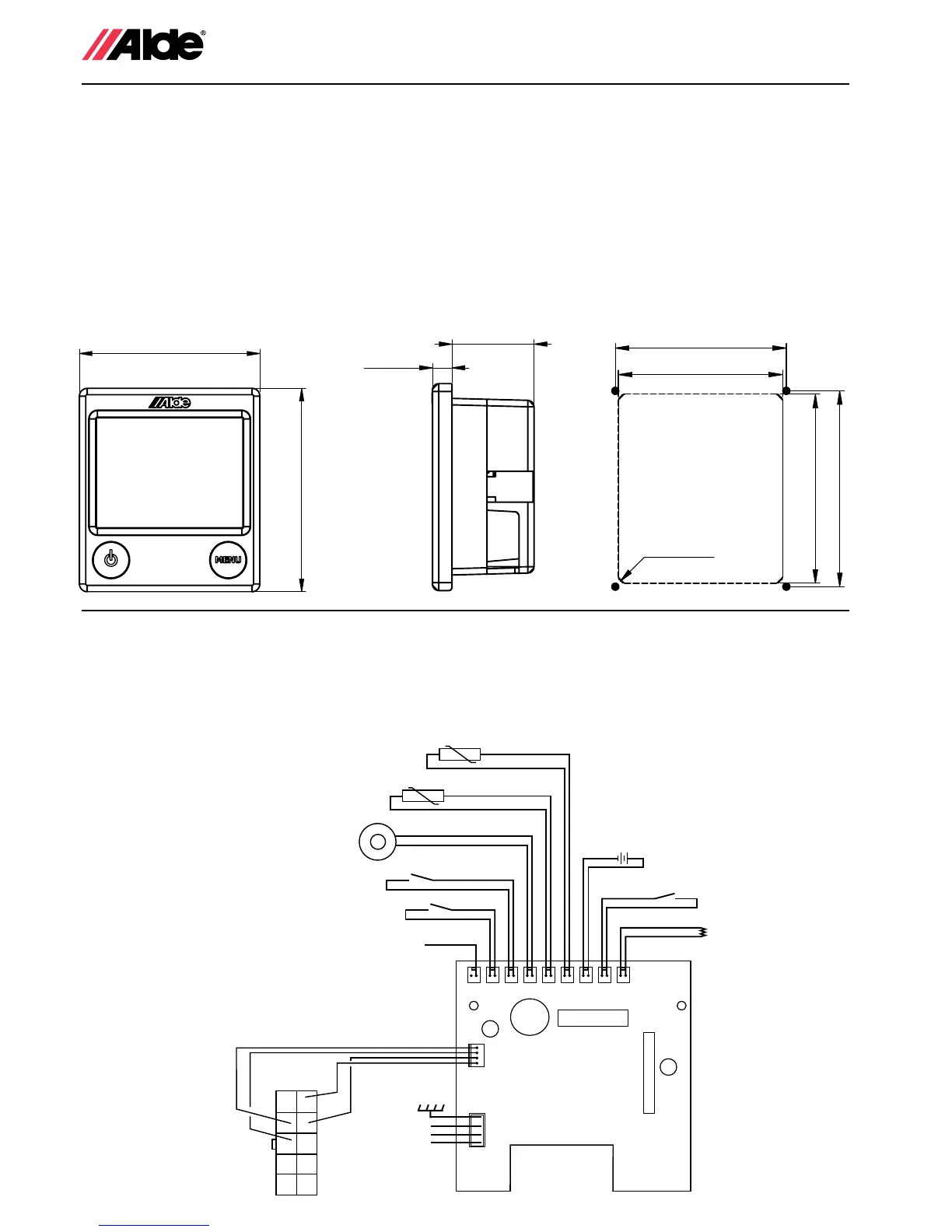 Alde®

Alde

MENU