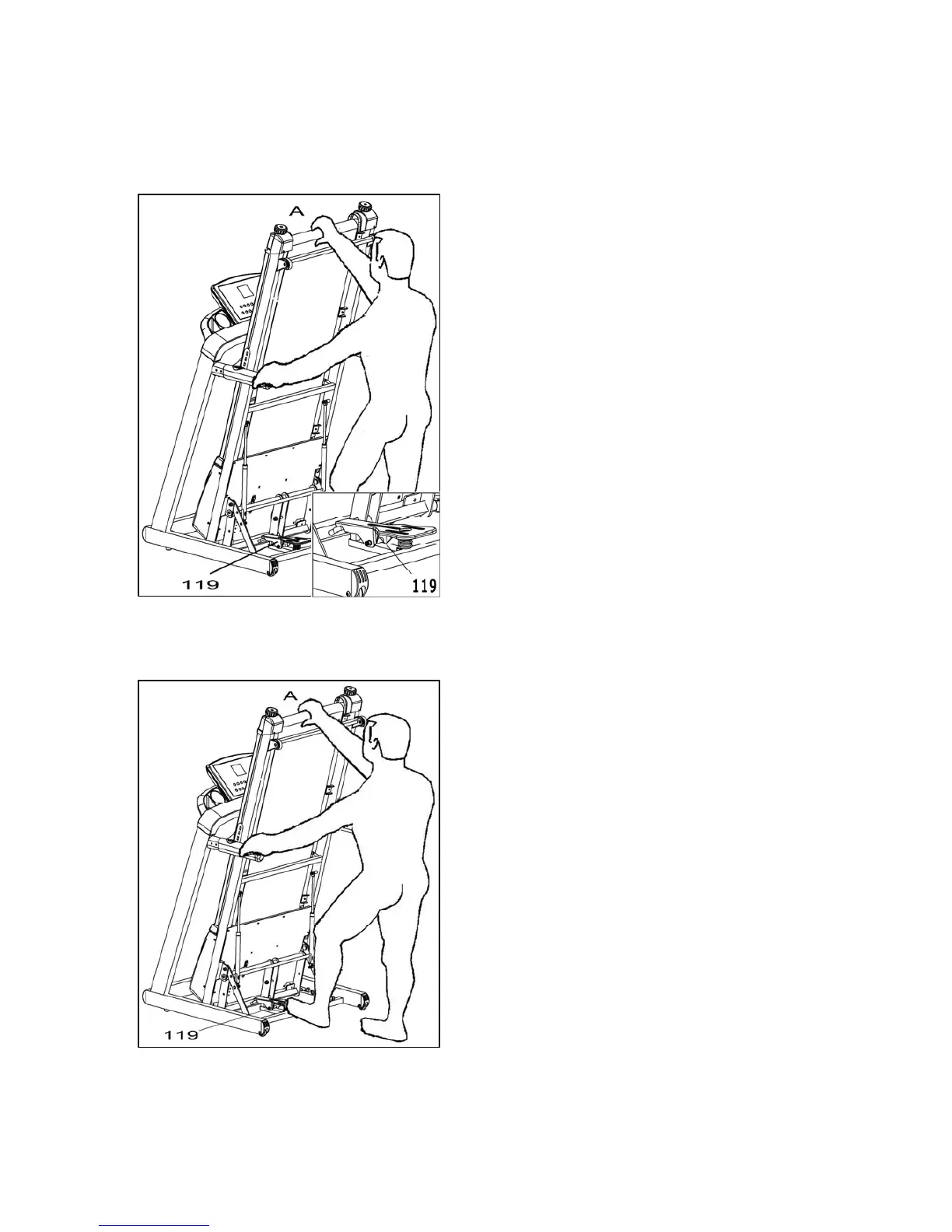 A

119

119

A

119