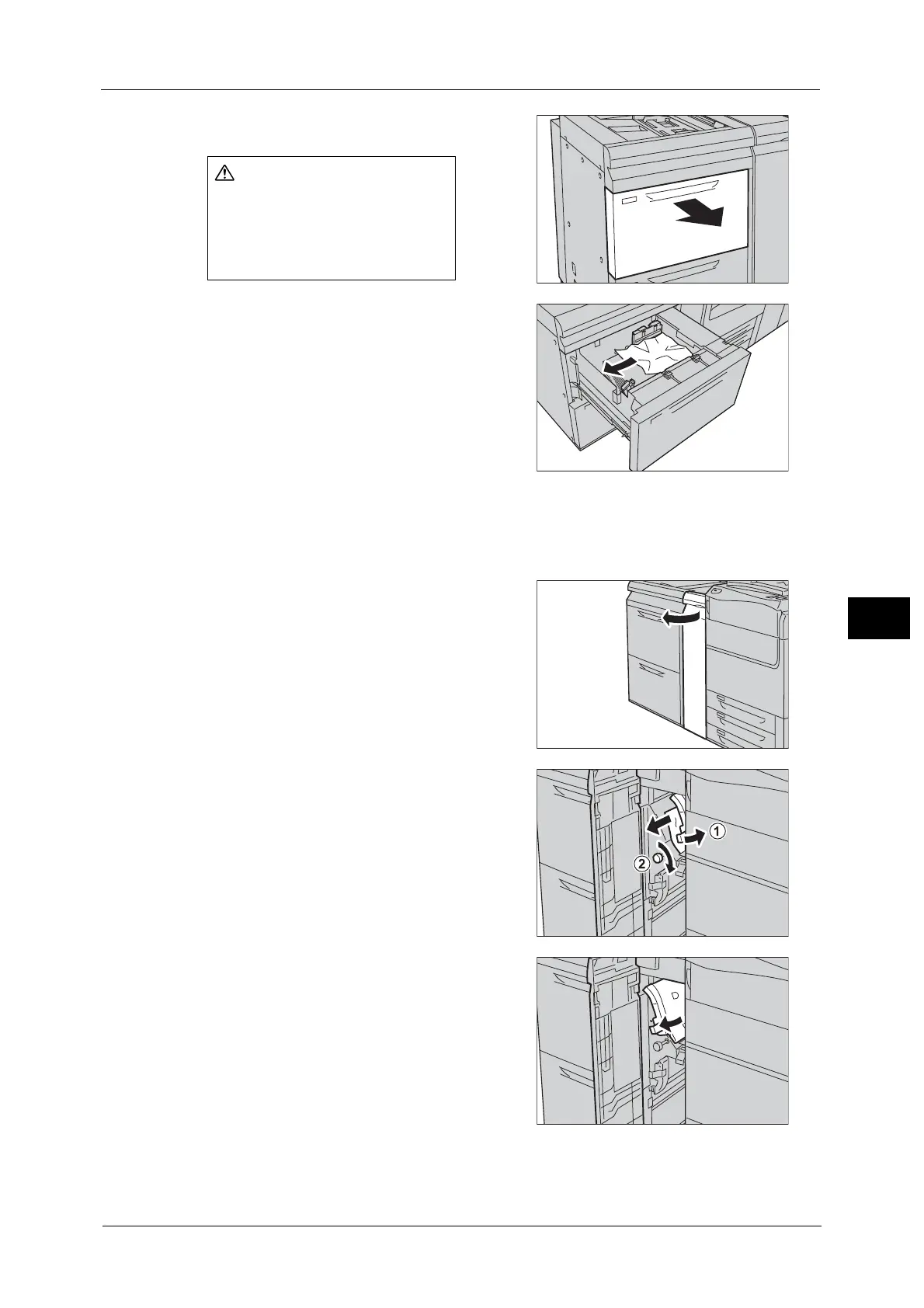 ①

②