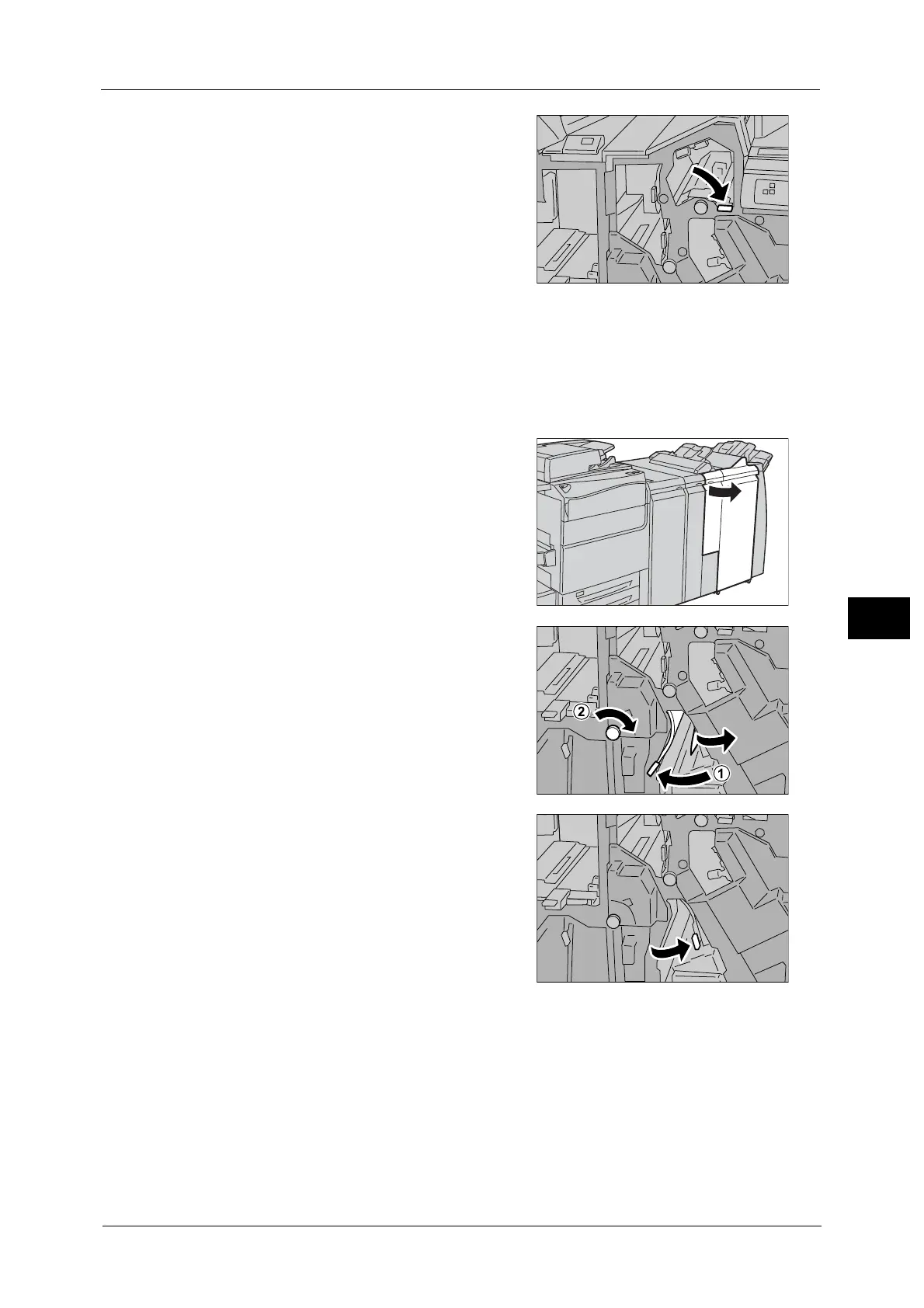 ②

①