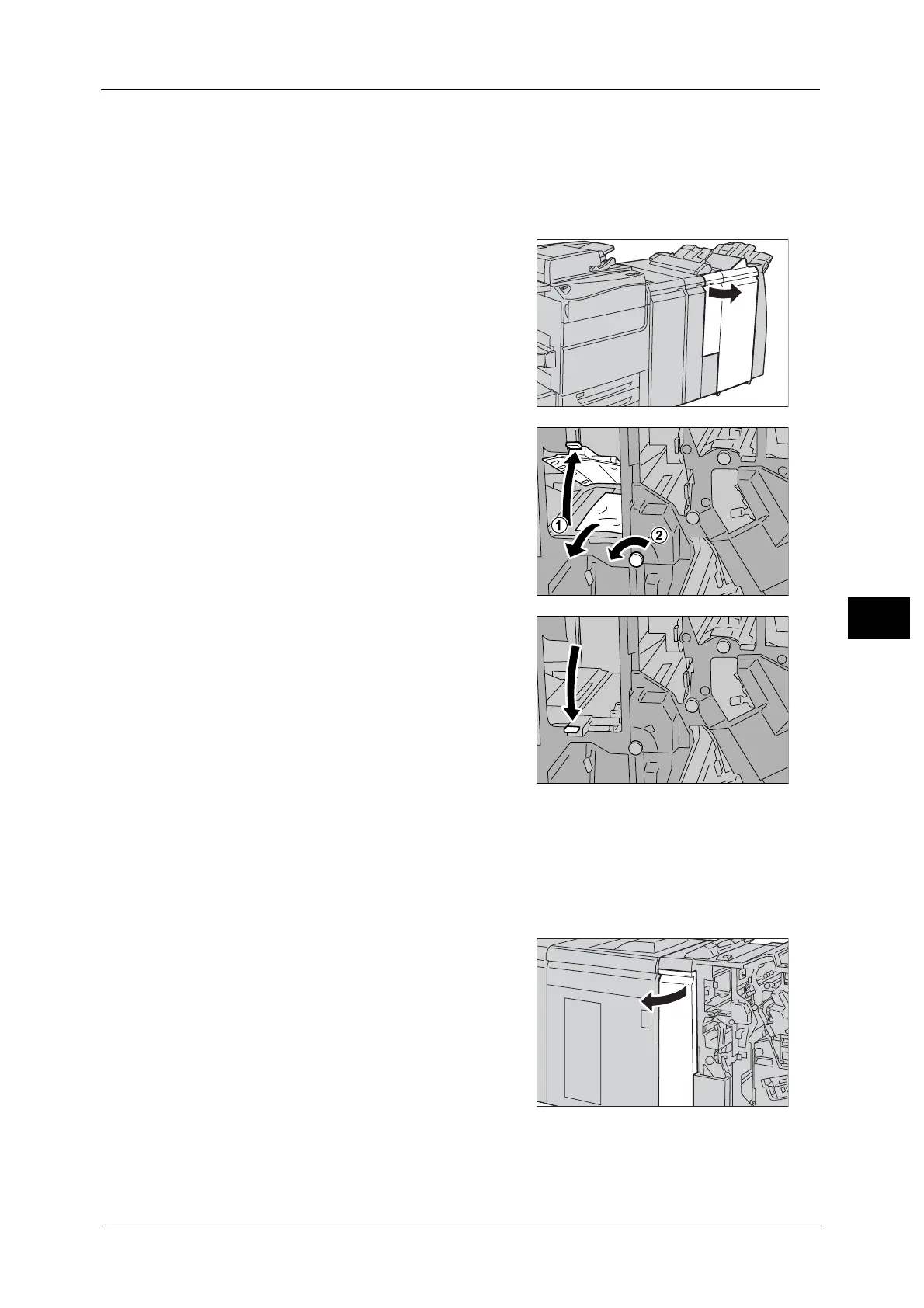 1

2