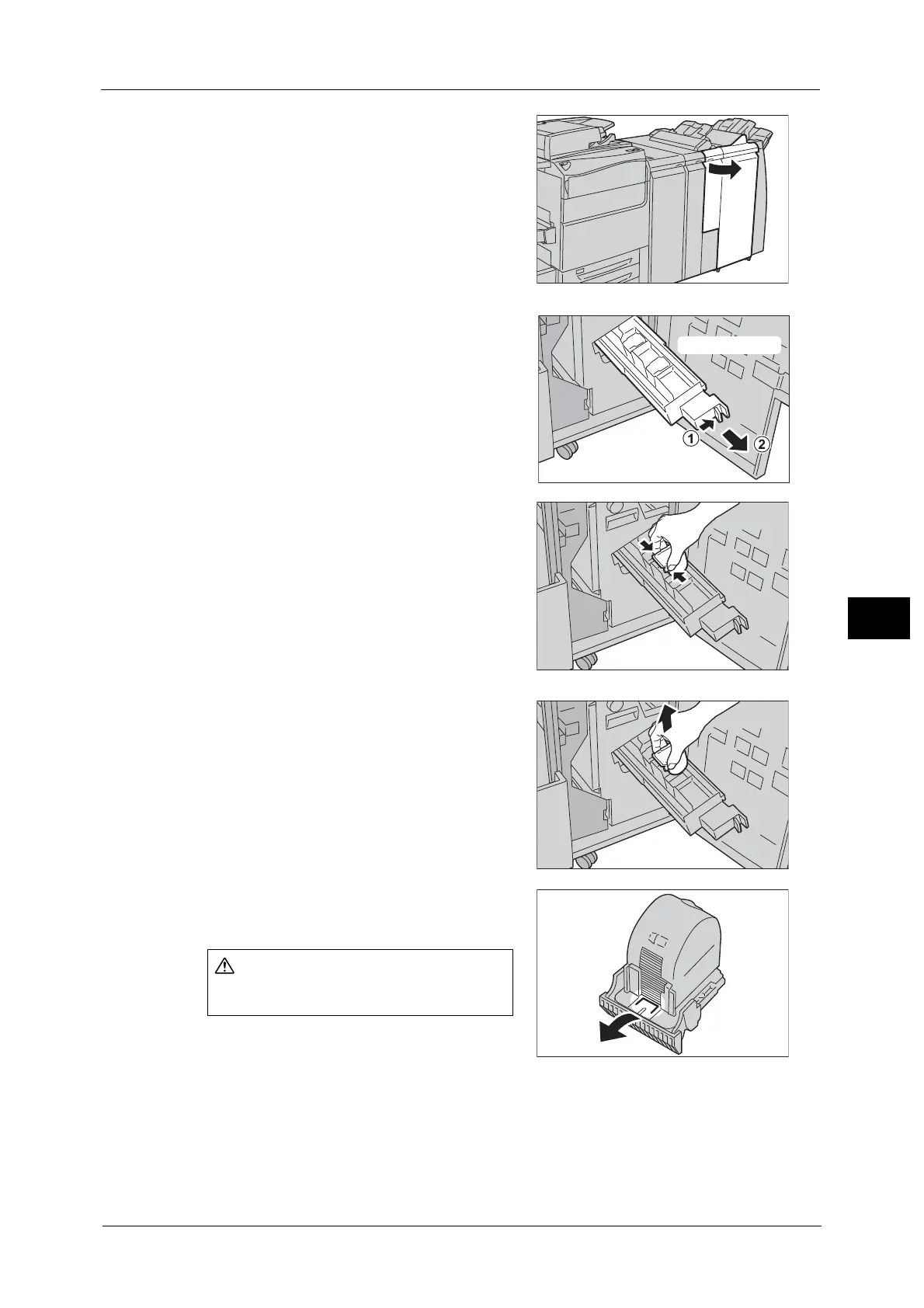 ①

②