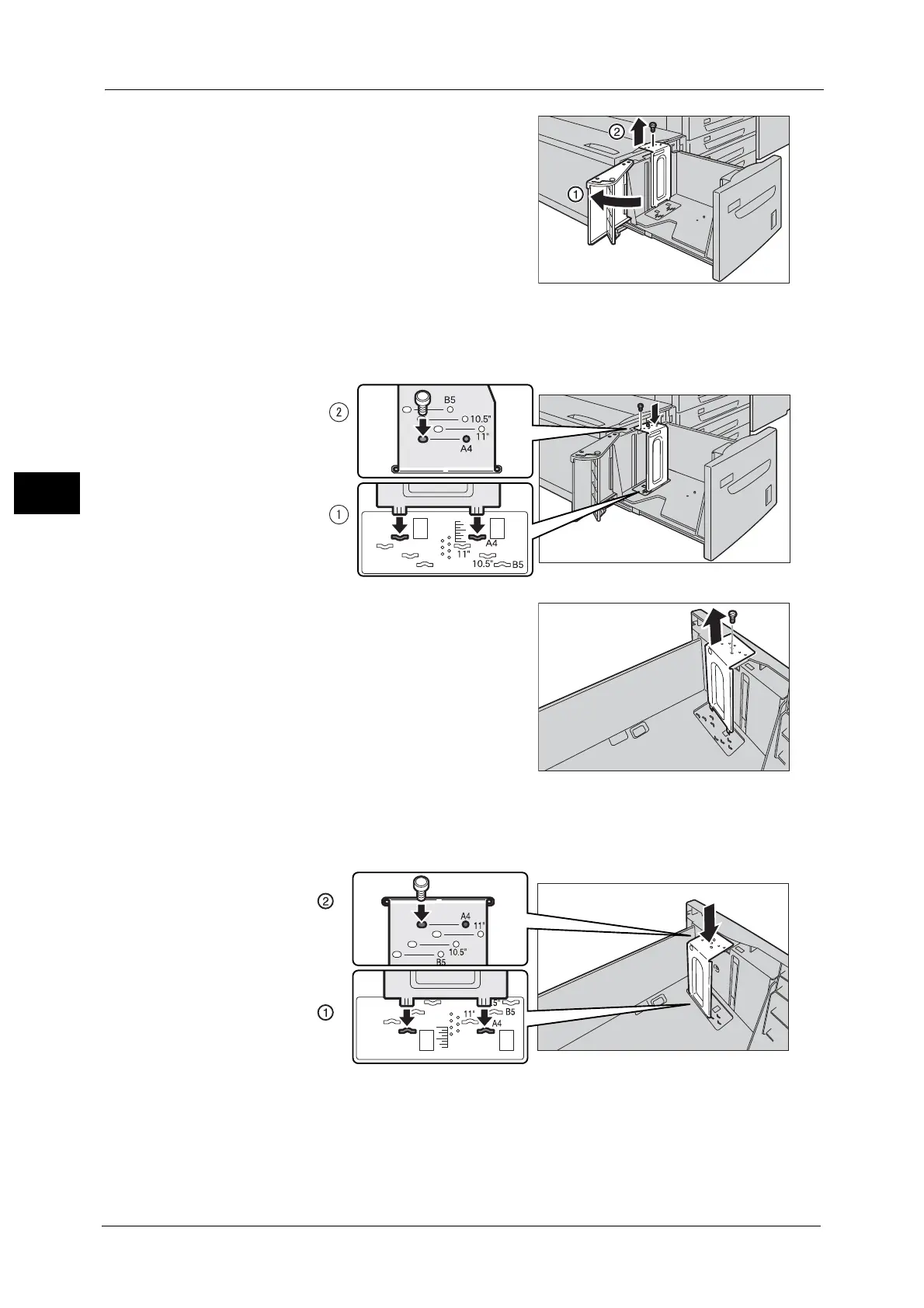 ②
①

②
B5
10.5"
11"
A4
①
A4
11"
10.5"
B5

②
A4
11"
10.5"
B5
①
5"
B5
11"
A4