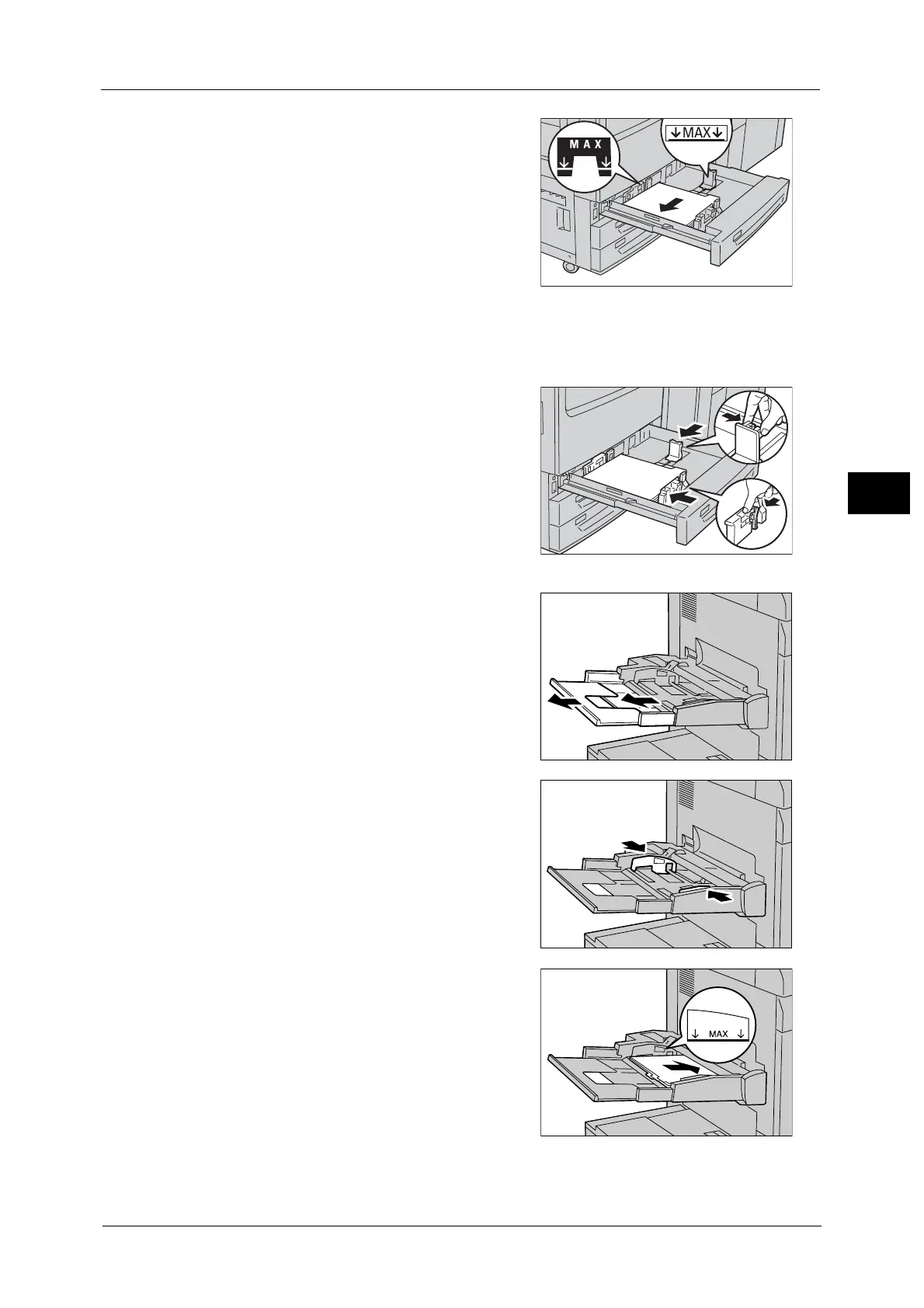 MAX

MAX

MAX