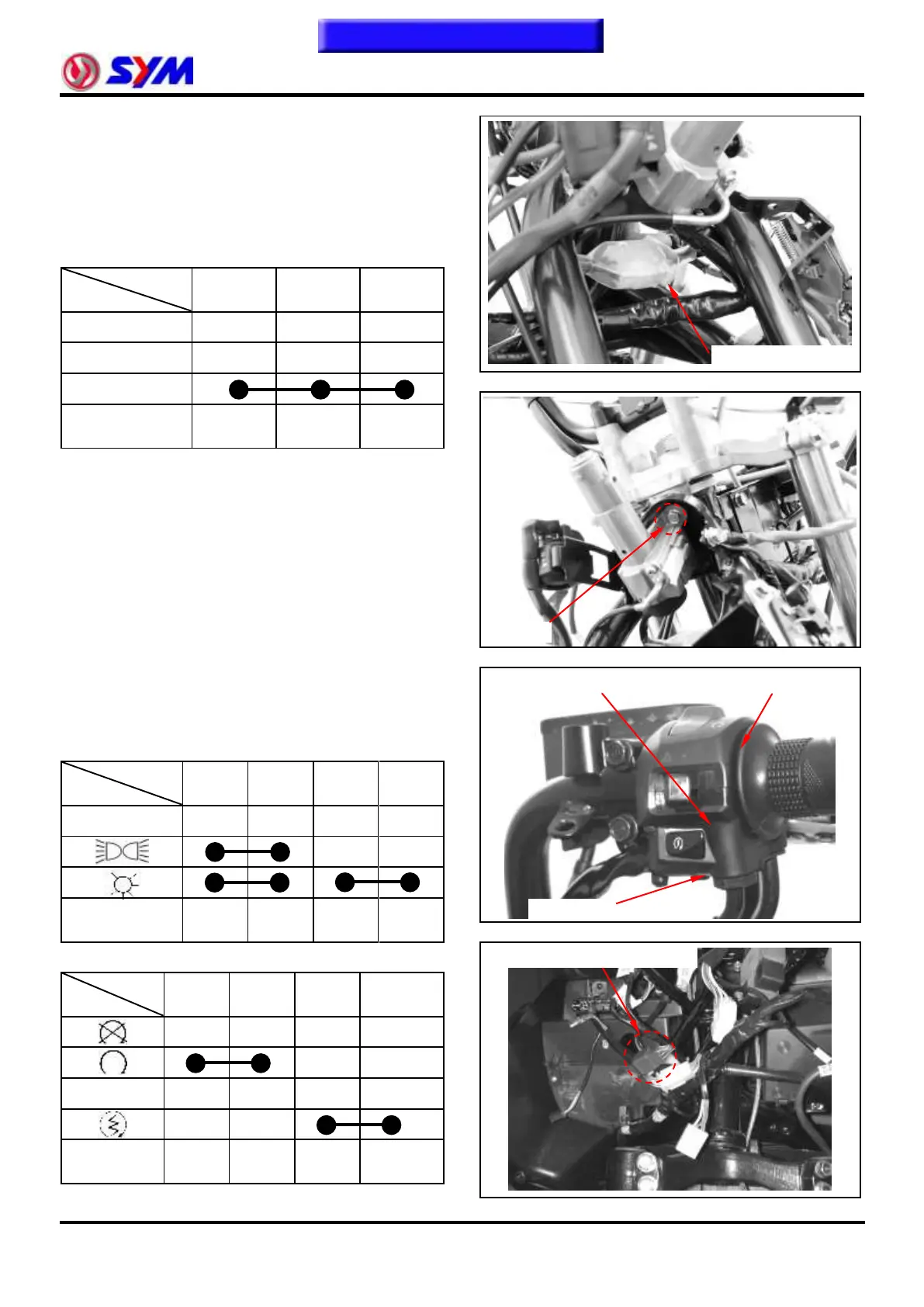 SYM