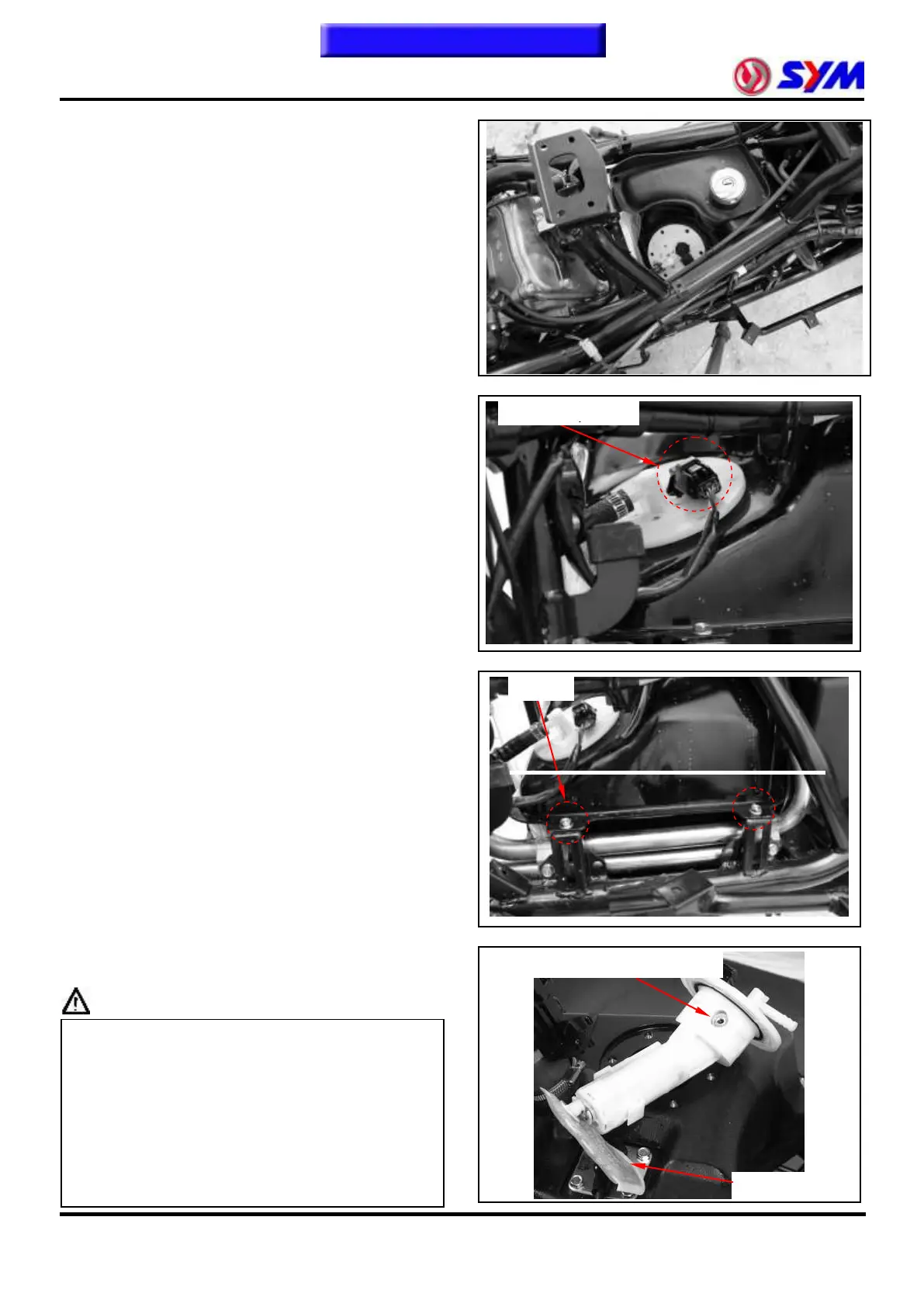 SYM