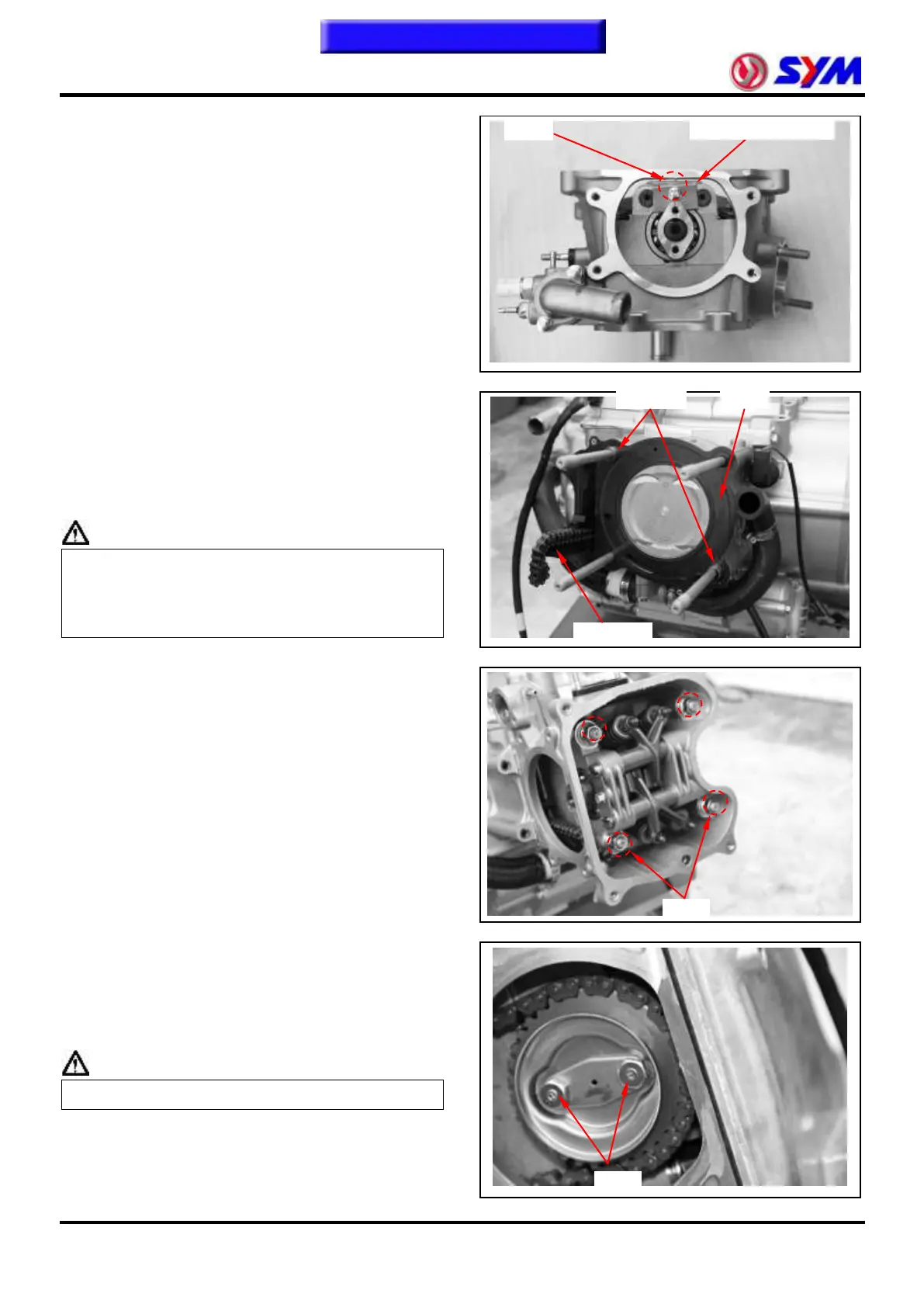 SYM